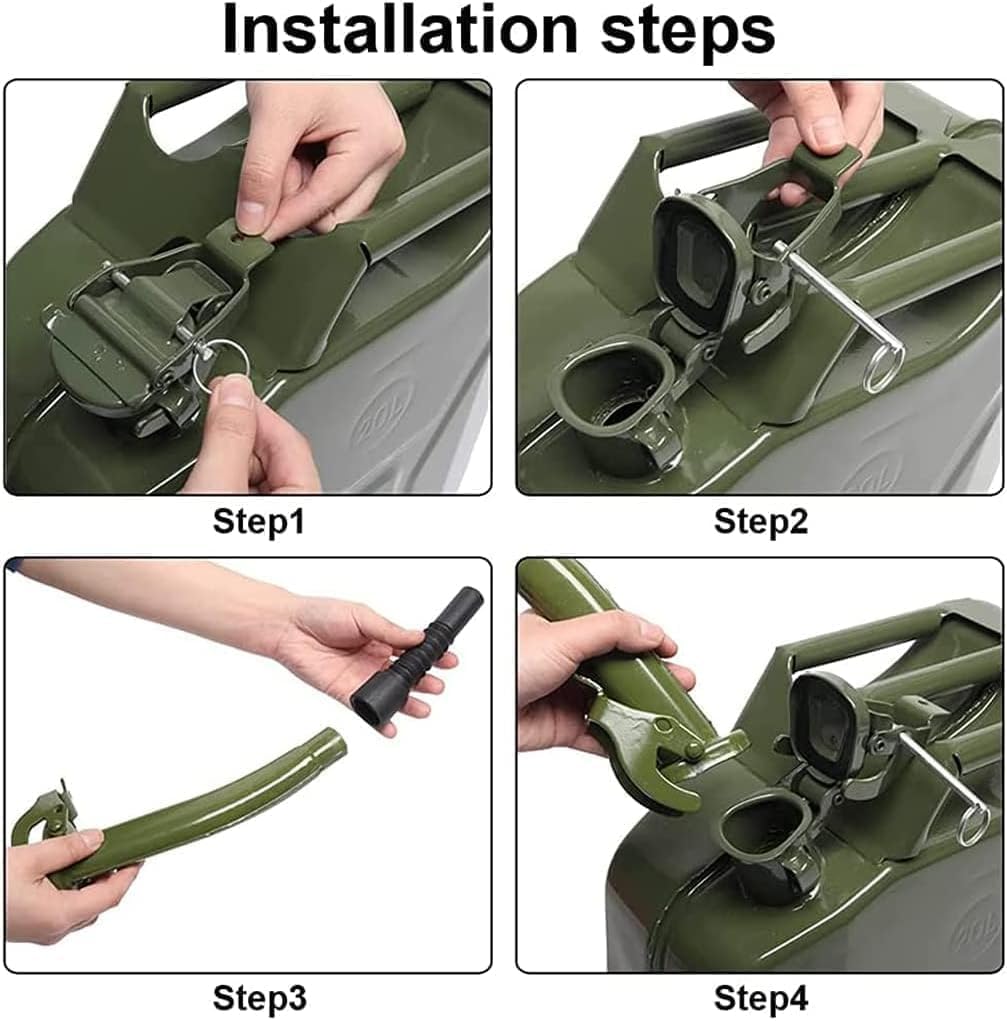 Installation steps

20L

Step1

Step2

Step3

Step4