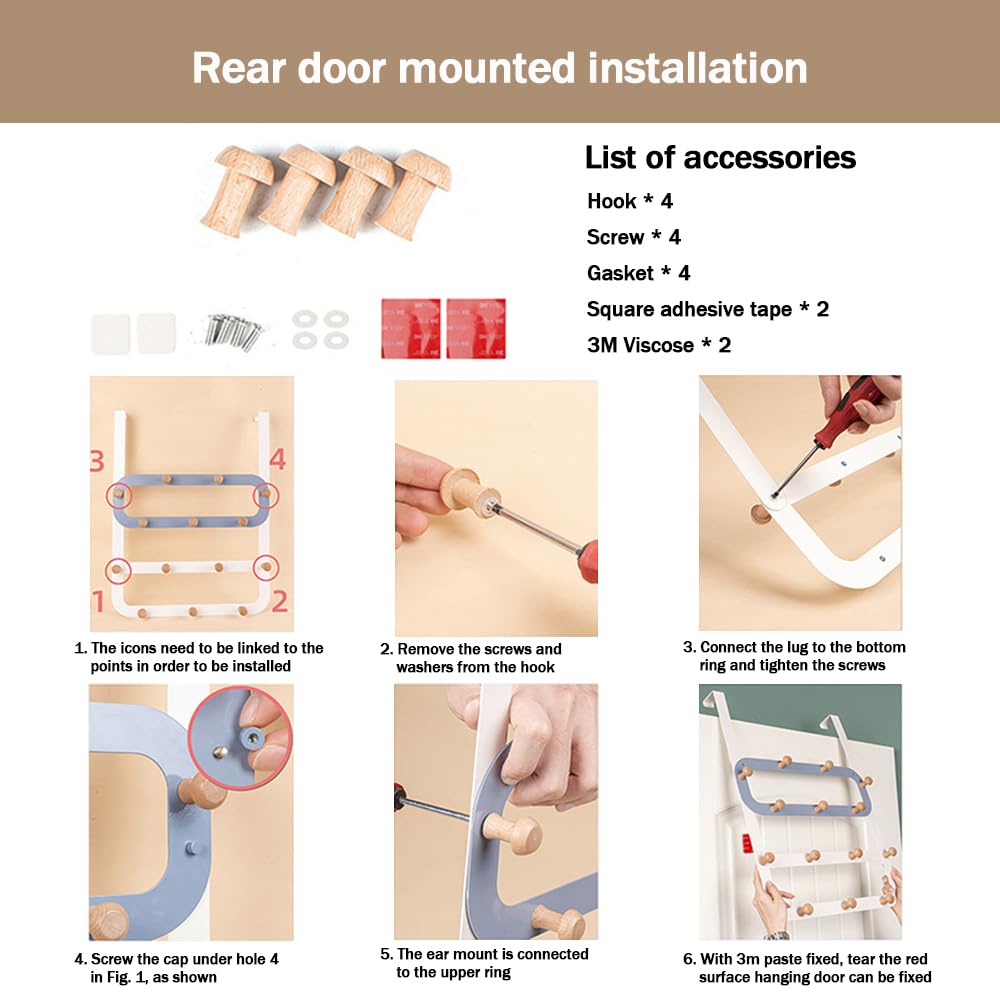 Rear door mounted installation

List of accessories

Hook * 4

Screw * 4

Gasket * 4

Square adhesive tape * 2

3M Viscose * 2

3

4

1

2

1. The icons need to be linked to the points in order to be installed

2. Remove the screws and washers from the hook

3. Connect the lug to the bottom ring and tighten the screws

4. Screw the cap under hole 4 in Fig. 1, as shown

5. The ear mount is connected to the upper ring

6. With 3m paste fixed, tear the red surface hanging door can be fixed