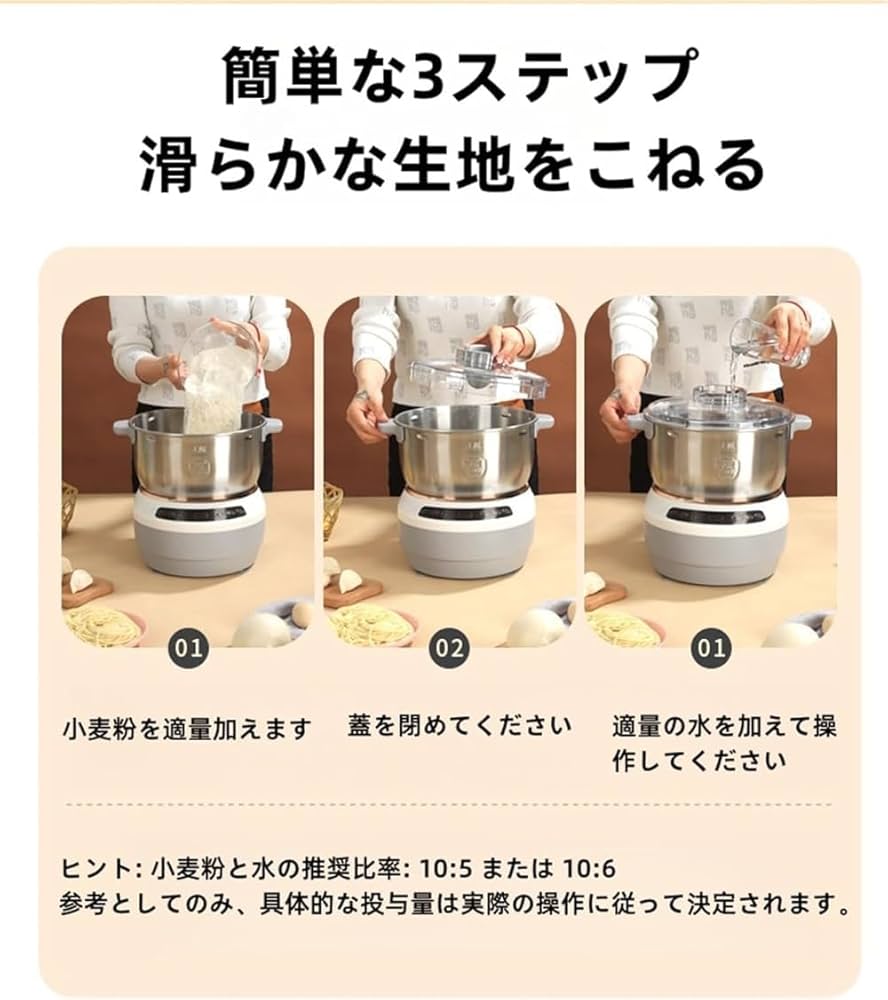 簡単な3ステップ
滑らかな生地をこねる

01

小麦粉を適量加えます

02

蓋を閉めてください

01

適量の水を加えて操作してください

ヒント: 小麦粉と水の推奨比率: 10:5 または 10:6
参考としてのみ、具体的な投与量は実際の操作に従って決定されます。