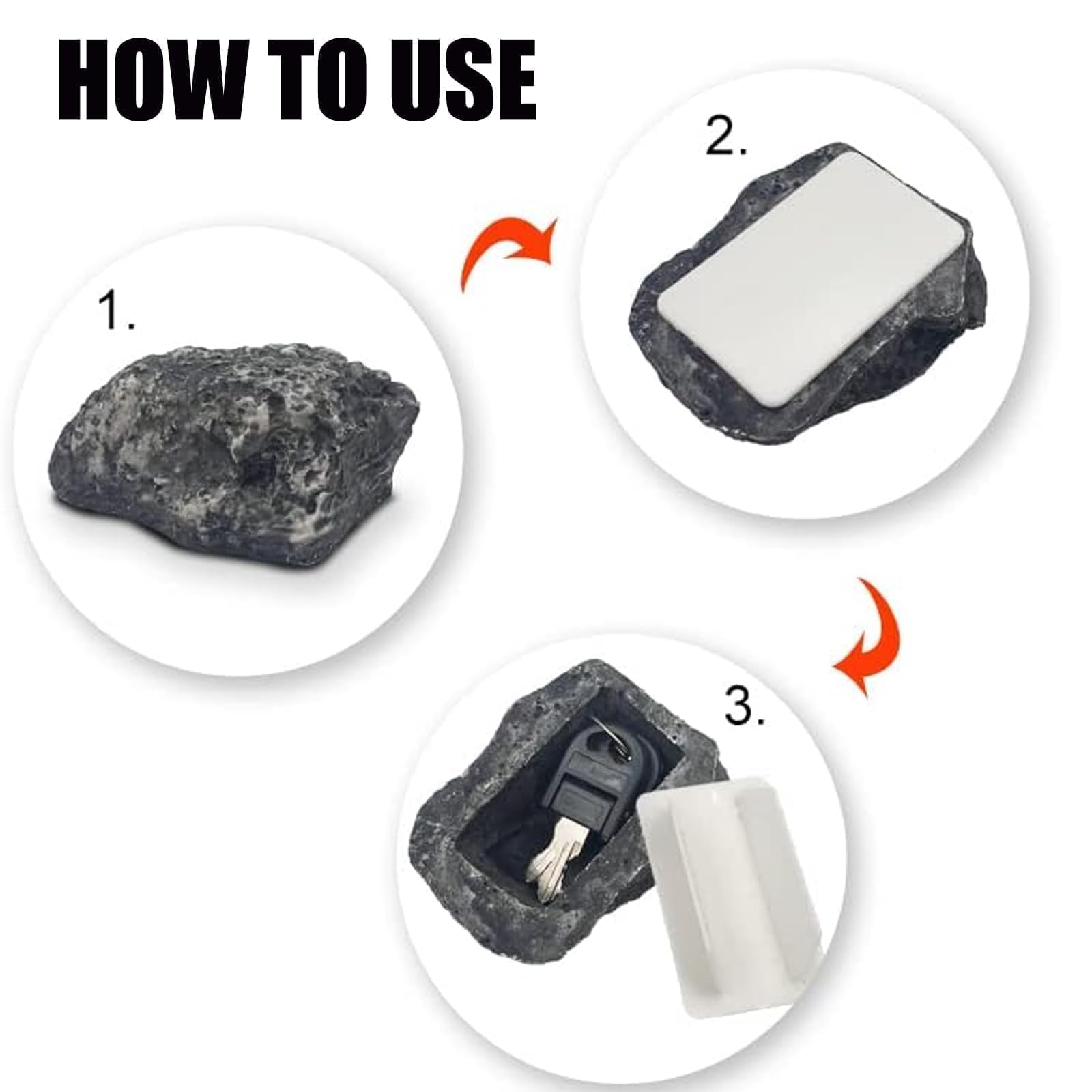 HOW TO USE

1.

2.

3.