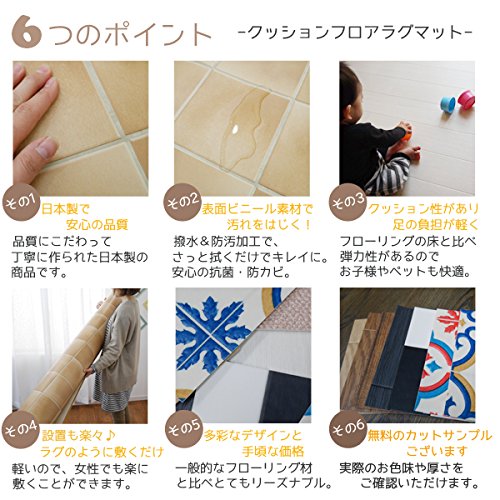 6つのポイント -クッションフロアラグマット-

その1
日本製で
安心の品質
品質にこだわって
丁寧に作られた日本製の
商品です。

その2
表面ビニール素材で
汚れをはじく！
撥水＆防汚加工で、
さっと拭くだけでキレイに。
安心の抗菌・防カビ。

その3
クッション性があり
足の負担が軽く
フローリングの床と比べ
弾力性があるので
お子様やペットも快適。

その4
設置も楽々♪
ラグのように敷くだけ
軽いので、女性でも楽に
敷くことができます。

その5
多彩なデザインと
手頃な価格
一般的なフローリング材
と比べとてもリーズナブル。

その6
無料のカットサンプル
ございます
実際のお色味や厚さを
ご確認いただけます。