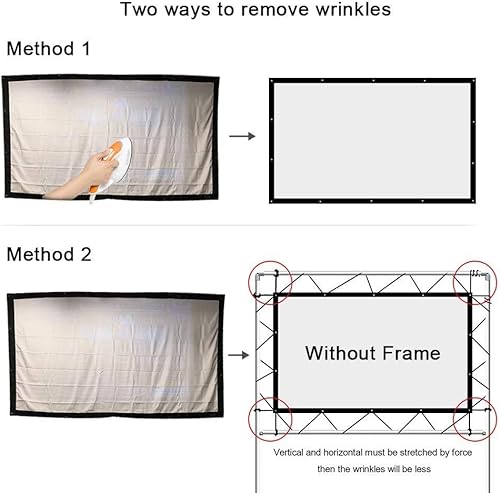 Two ways to remove wrinkles

Method 1

Method 2

Without Frame

Vertical and horizontal must be stretched by force then the wrinkles will be less