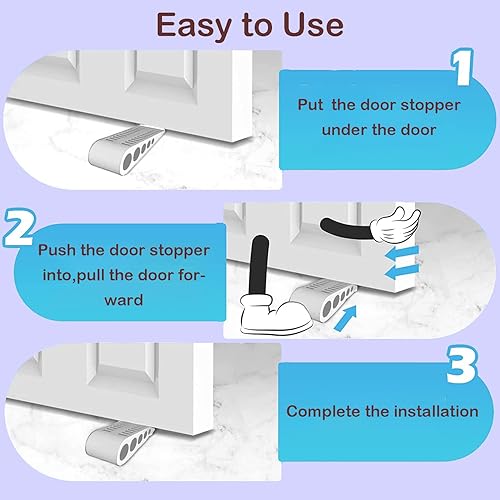 Easy to Use

1

Put the door stopper under the door

2

Push the door stopper into,pull the door forward

3

Complete the installation