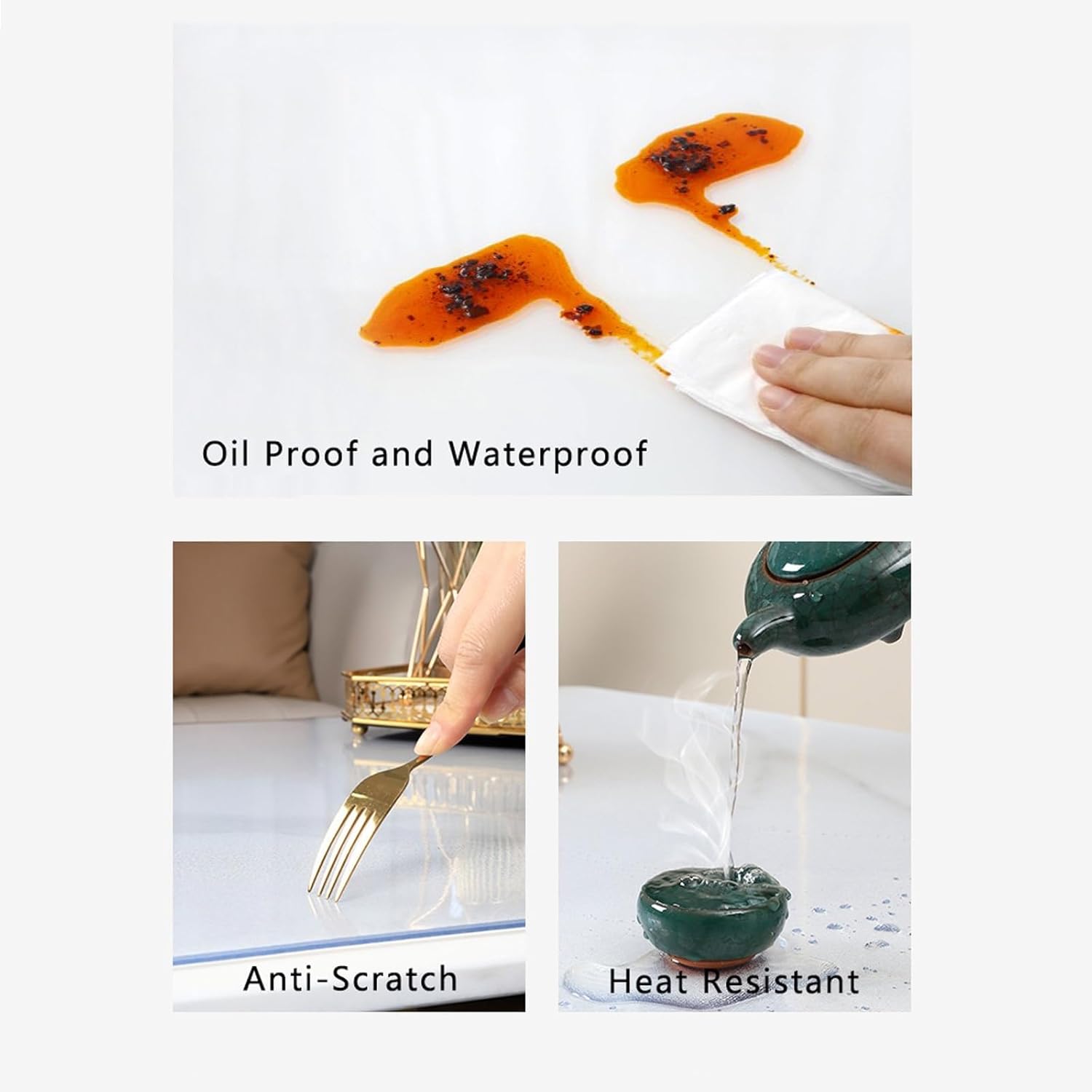 Oil Proof and Waterproof

Anti-Scratch

Heat Resistant