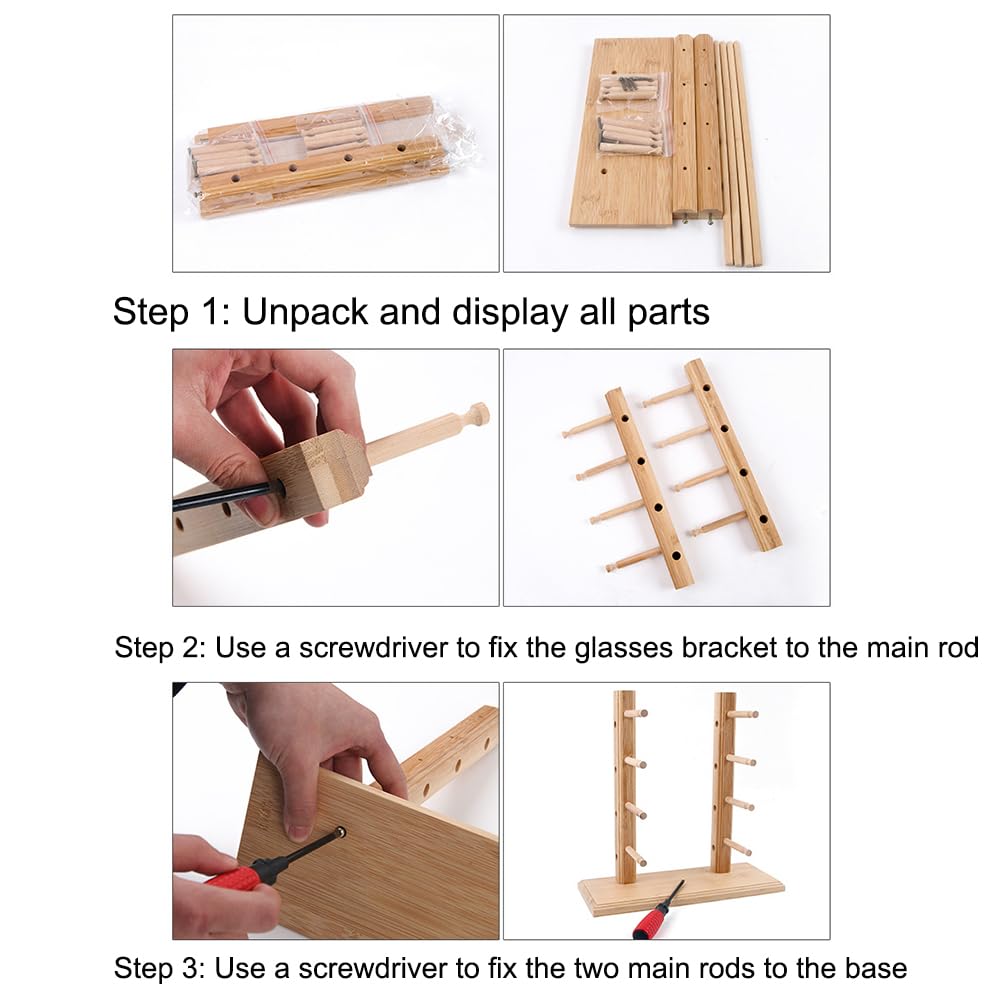 Step 1: Unpack and display all parts

Step 2: Use a screwdriver to fix the glasses bracket to the main rod

Step 3: Use a screwdriver to fix the two main rods to the base