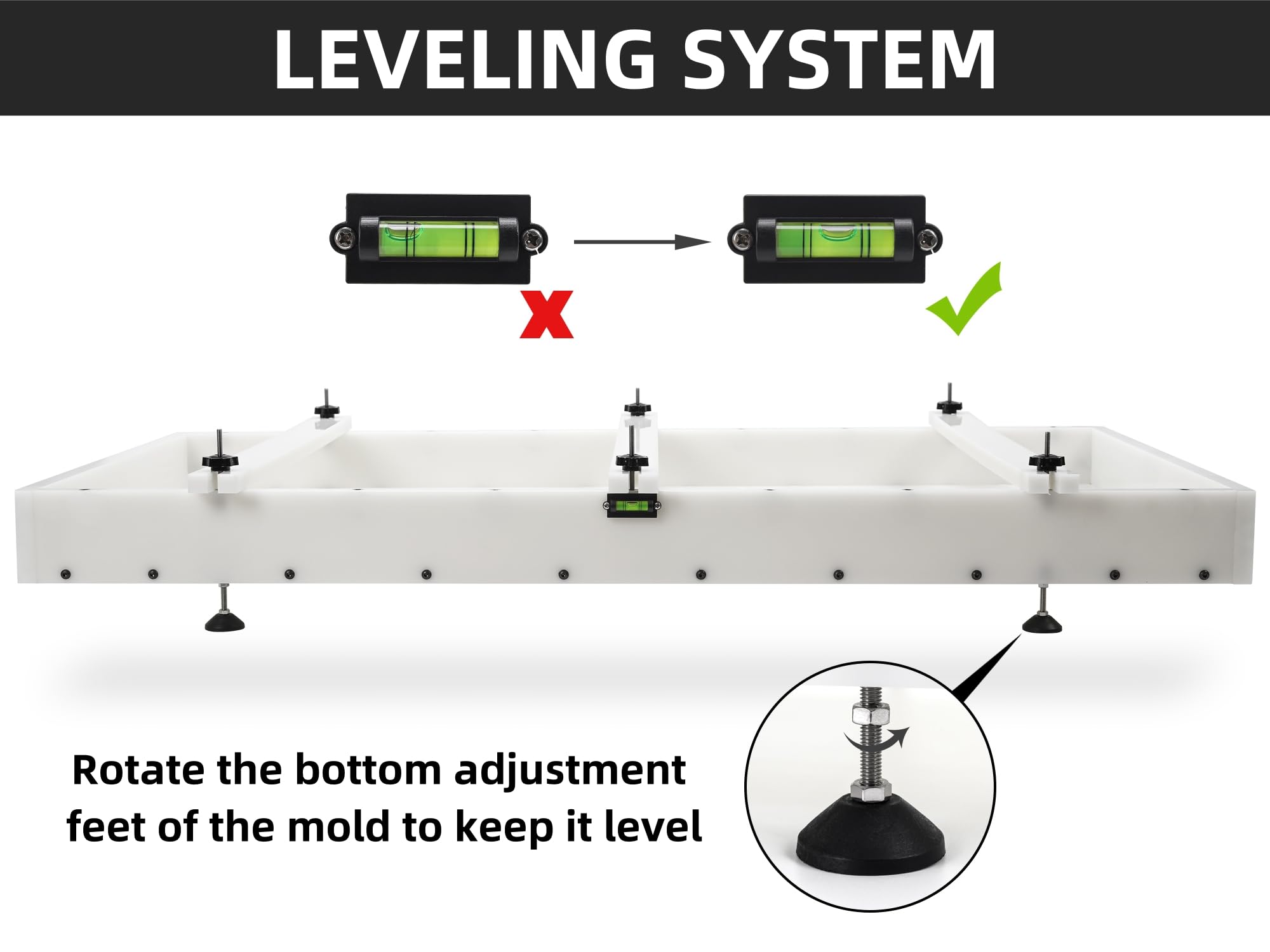 LEVELING SYSTEM

Rotate the bottom adjustment feet of the mold to keep it level