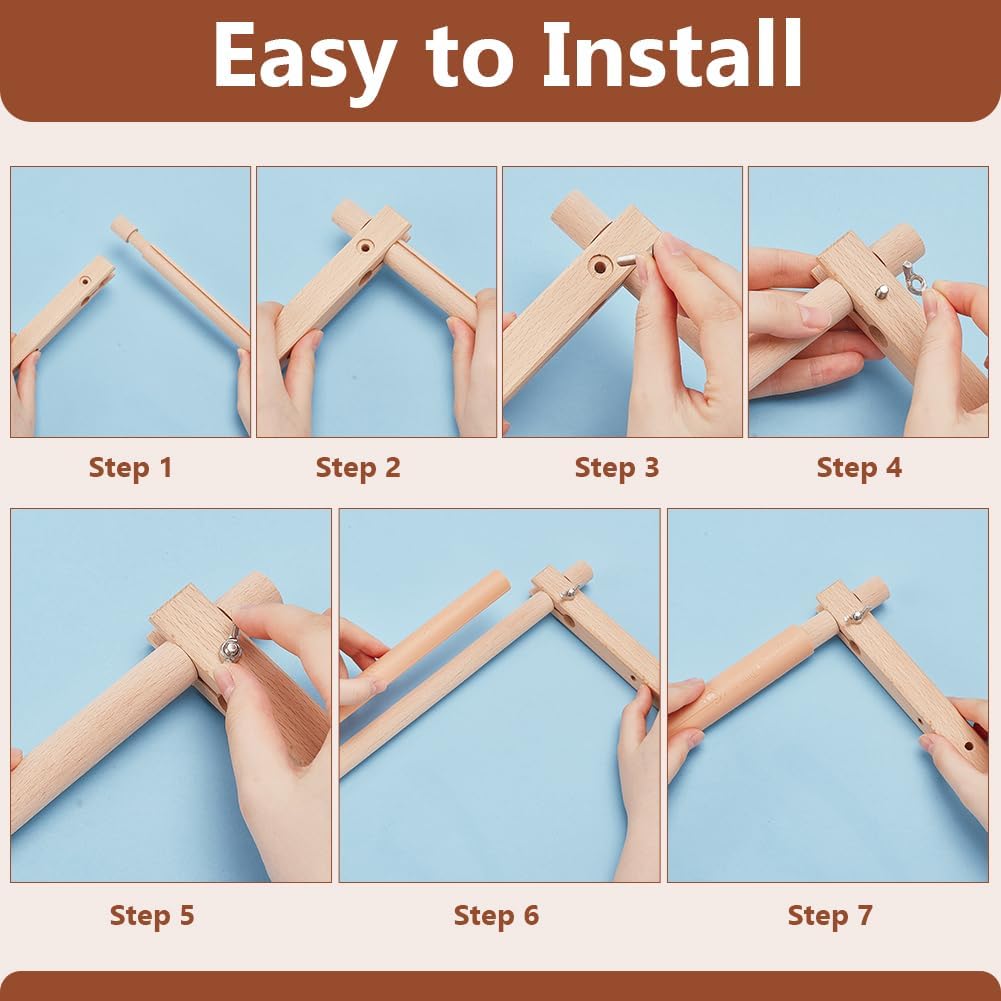 Easy to Install

Step 1

Step 2

Step 3

Step 4

Step 5

Step 6

Step 7