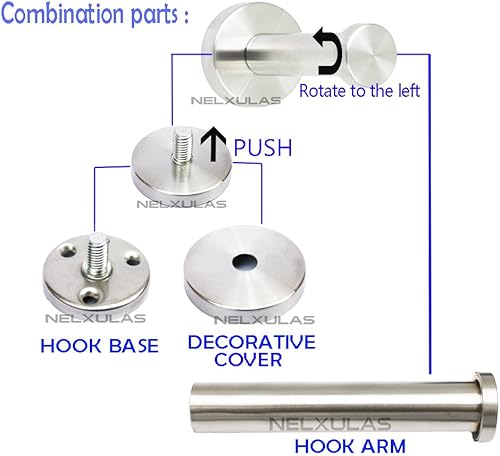 Combination parts :

Rotate to the left

NELXULAS

PUSH

NELXULAS

NELXULAS

NELXULAS

HOOK BASE

DECORATIVE COVER

NELXULAS

HOOK ARM