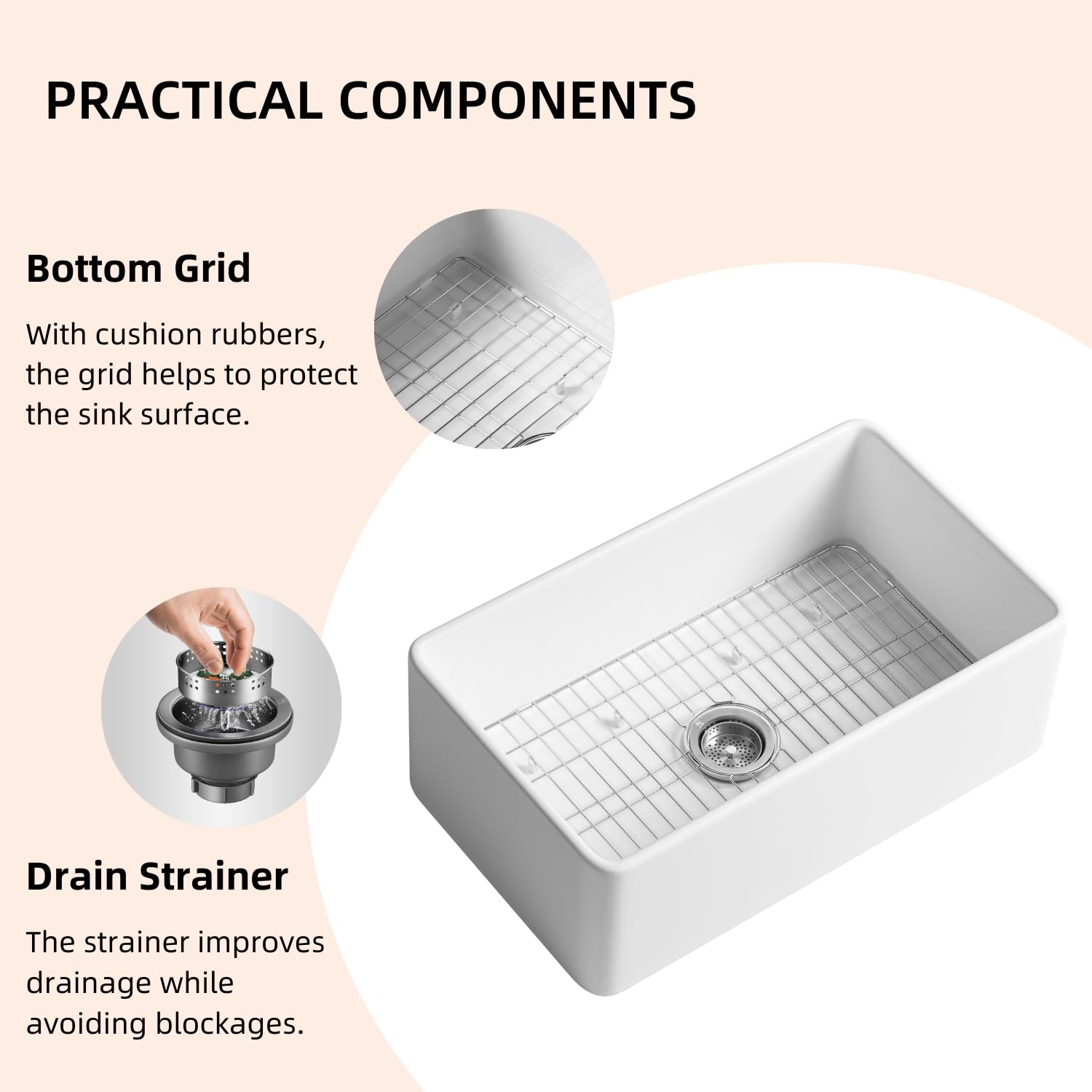 PRACTICAL COMPONENTS

Bottom Grid

With cushion rubbers, the grid helps to protect the sink surface.

Drain Strainer

The strainer improves drainage while avoiding blockages.