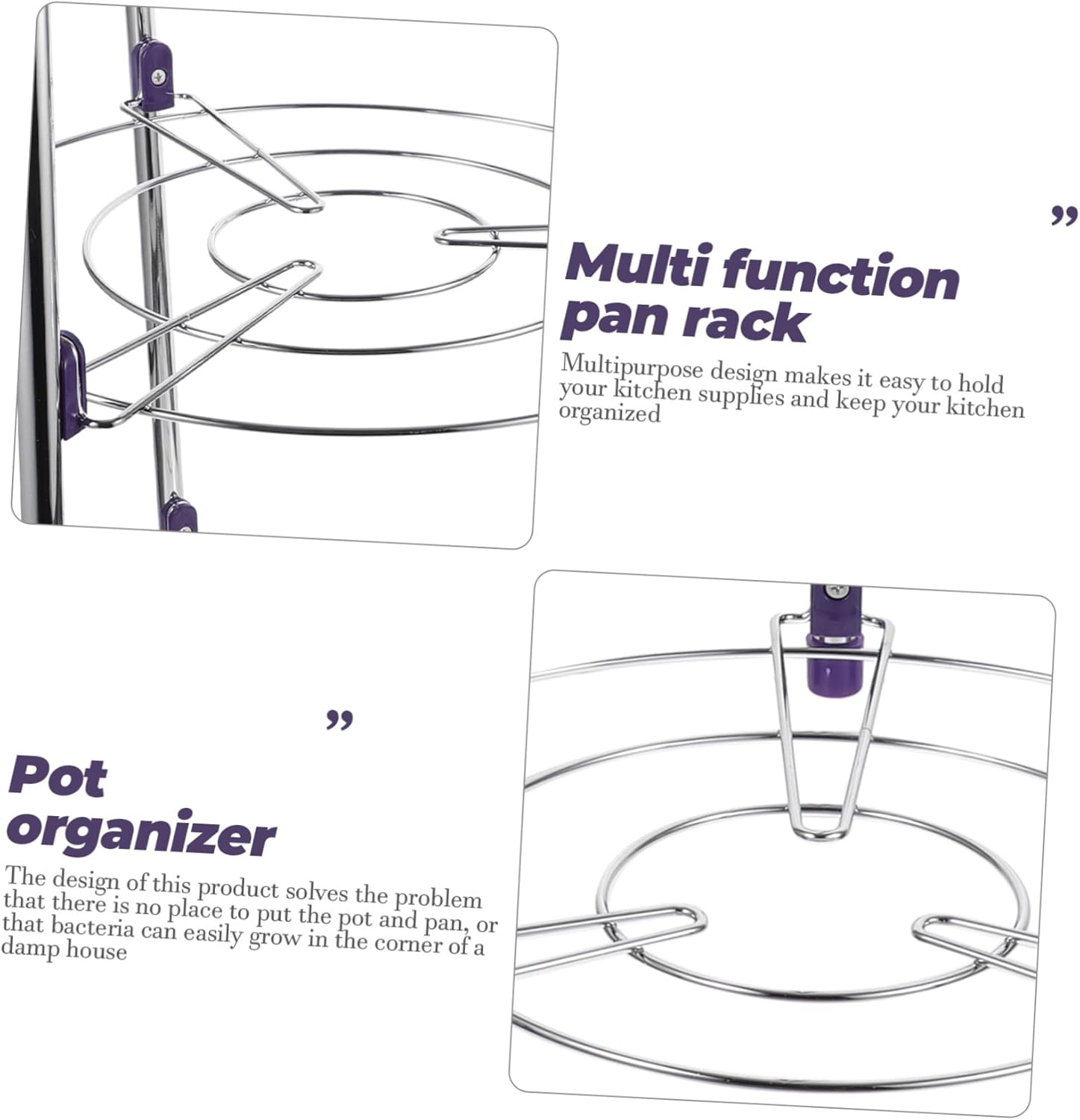 ”

Multi function pan rack

Multipurpose design makes it easy to hold your kitchen supplies and keep your kitchen organized

”

Pot organizer

The design of this product solves the problem that there is no place to put the pot and pan, or that bacteria can easily grow in the corner of a damp house