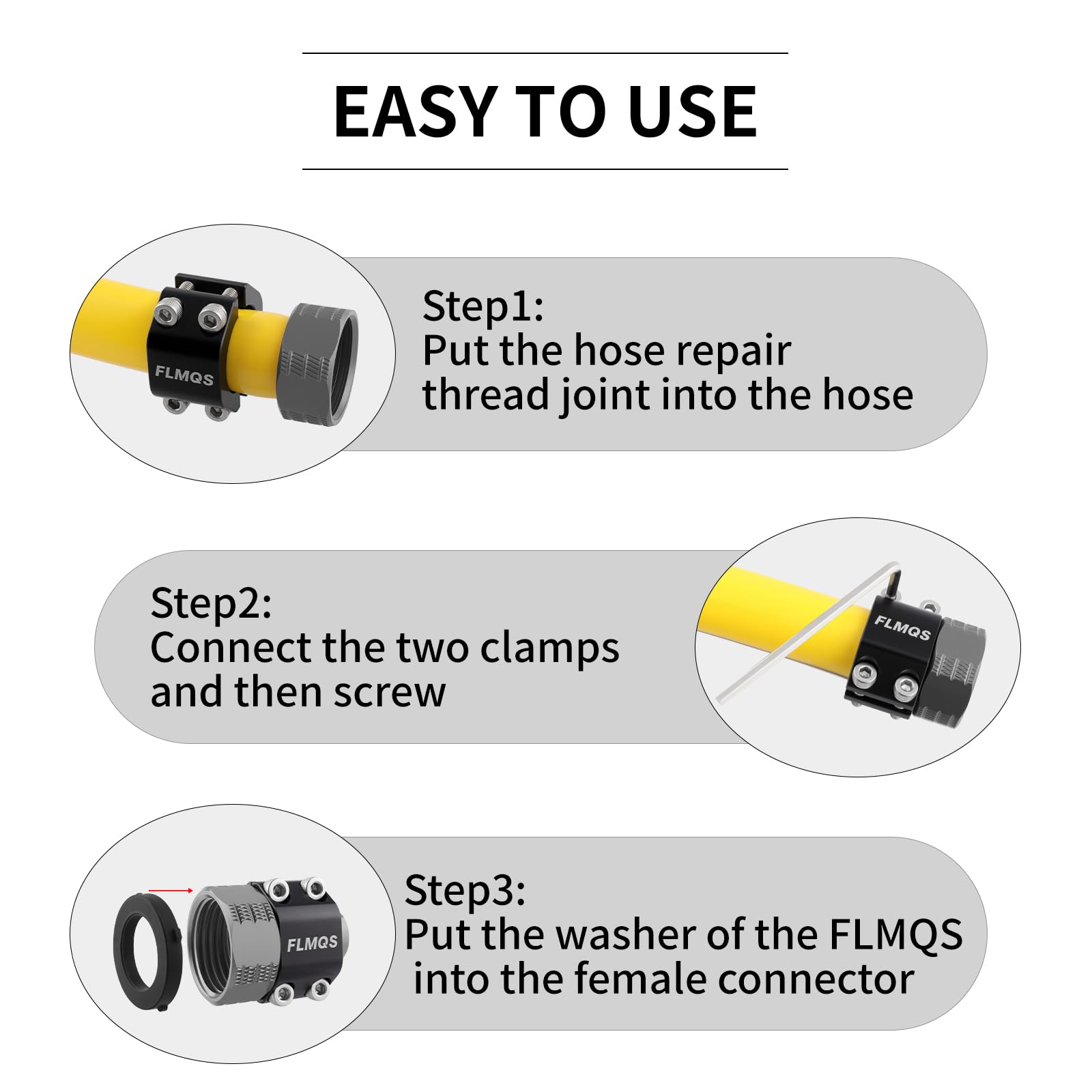 EASY TO USE

FLMQS

Step1:
Put the hose repair thread joint into the hose

Step2:
Connect the two clamps and then screw

FLMQS

FLMQS

Step3:
Put the washer of the FLMQS into the female connector