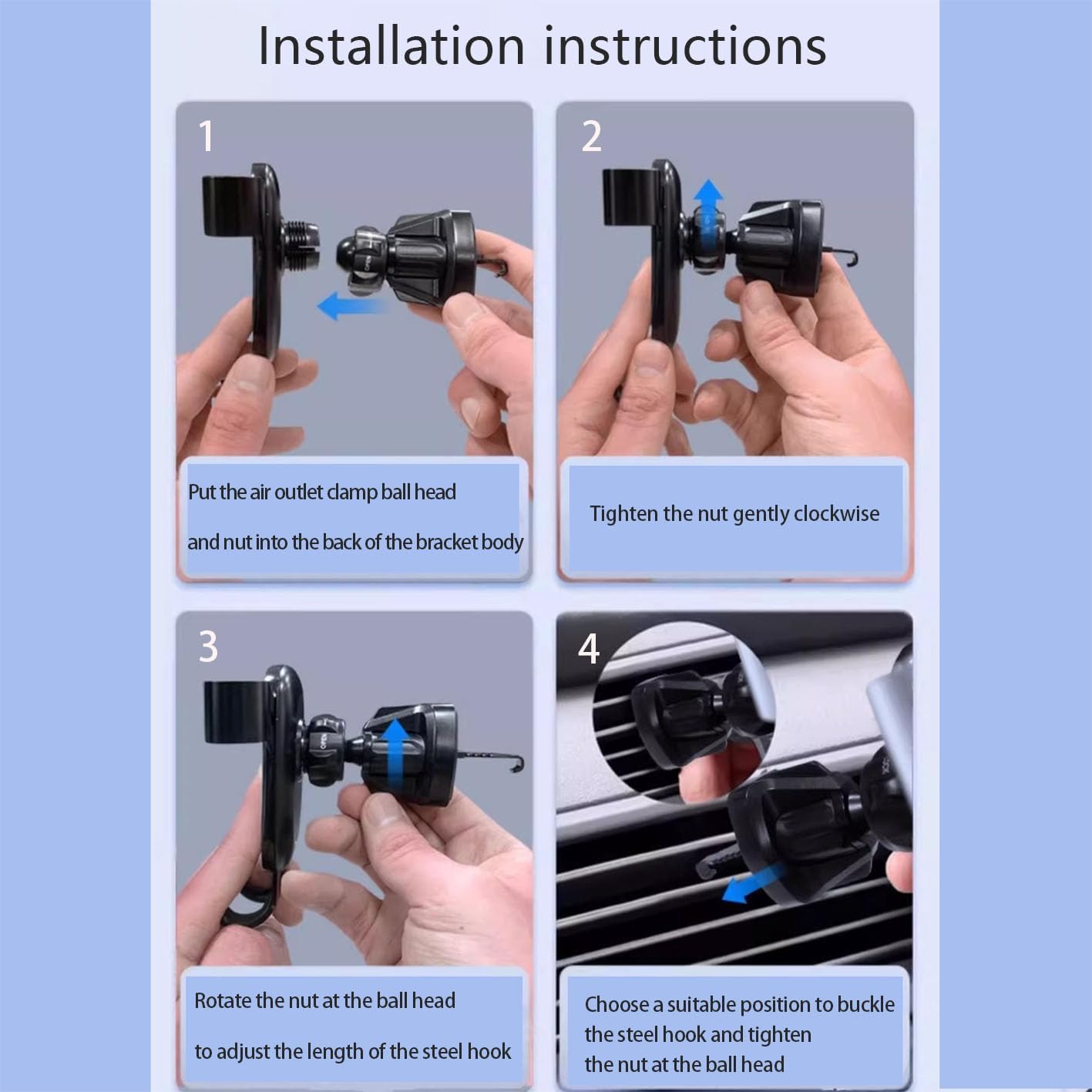 Installation instructions

1

Put the air outlet clamp ball head

and nut into the back of the bracket body

2

Tighten the nut gently clockwise

3

Rotate the nut at the ball head

to adjust the length of the steel hook

4

Choose a suitable position to buckle the steel hook and tighten the nut at the ball head