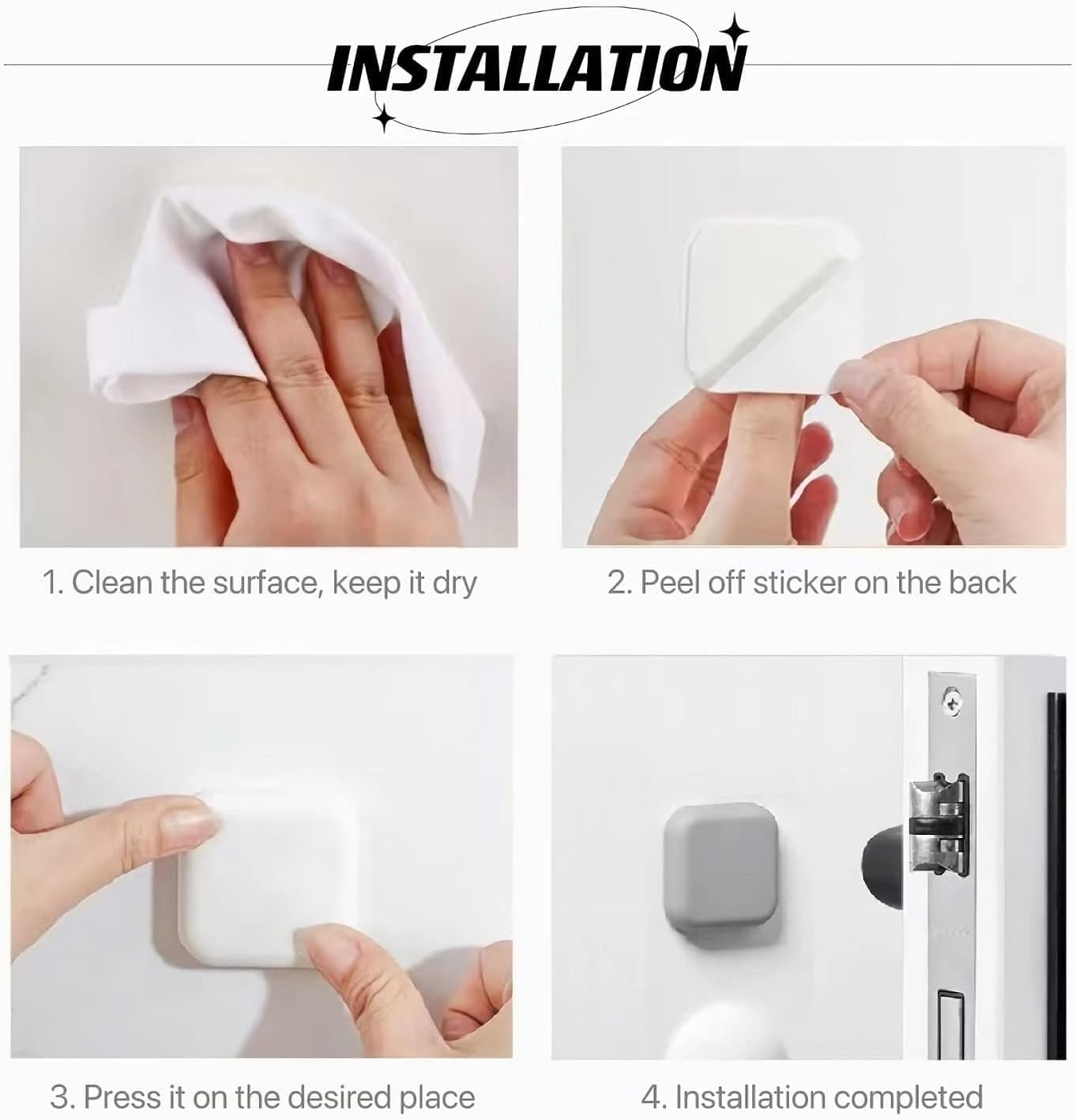 INSTALLATION

1. Clean the surface, keep it dry

2. Peel off sticker on the back

3. Press it on the desired place

4. Installation completed