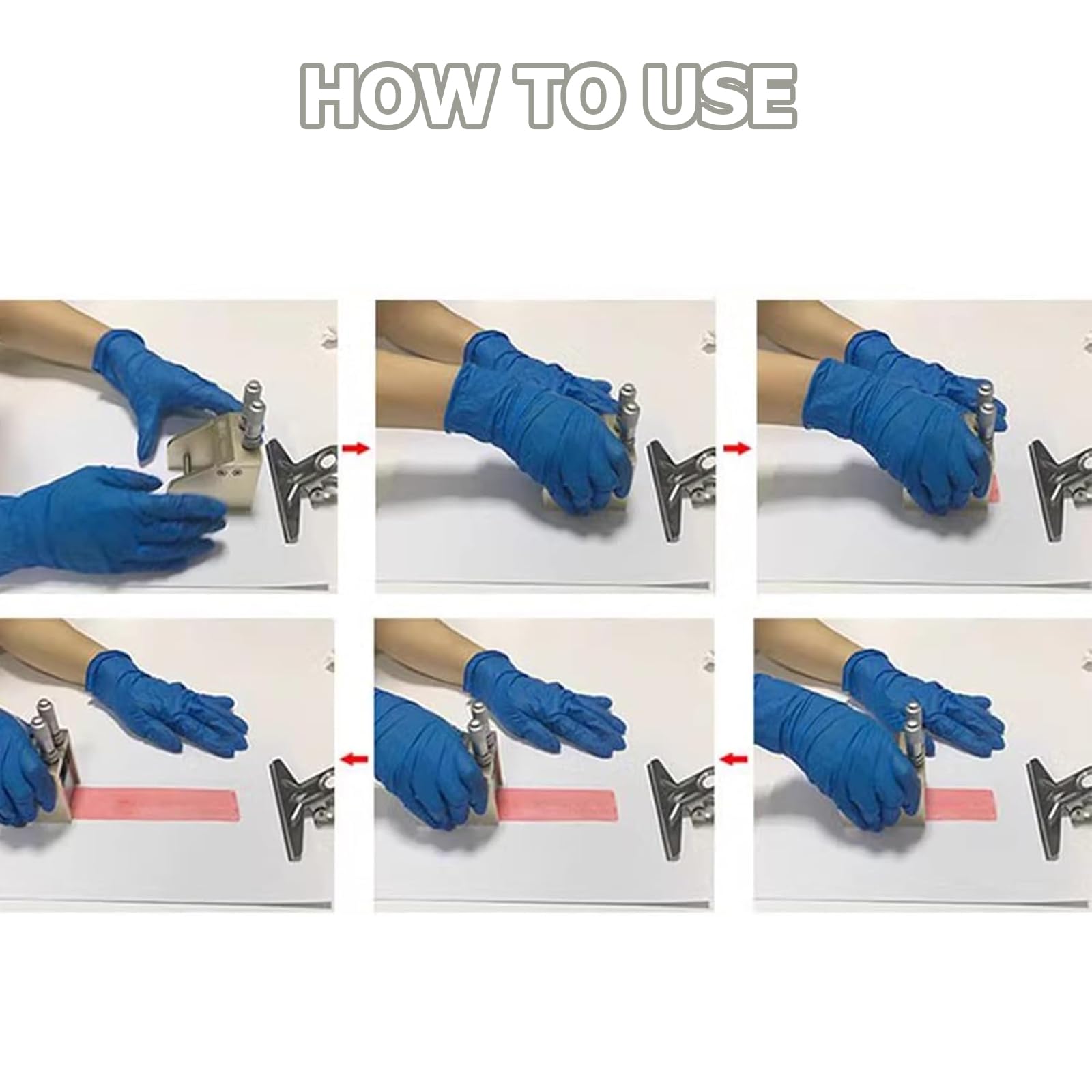 HOW TO USE