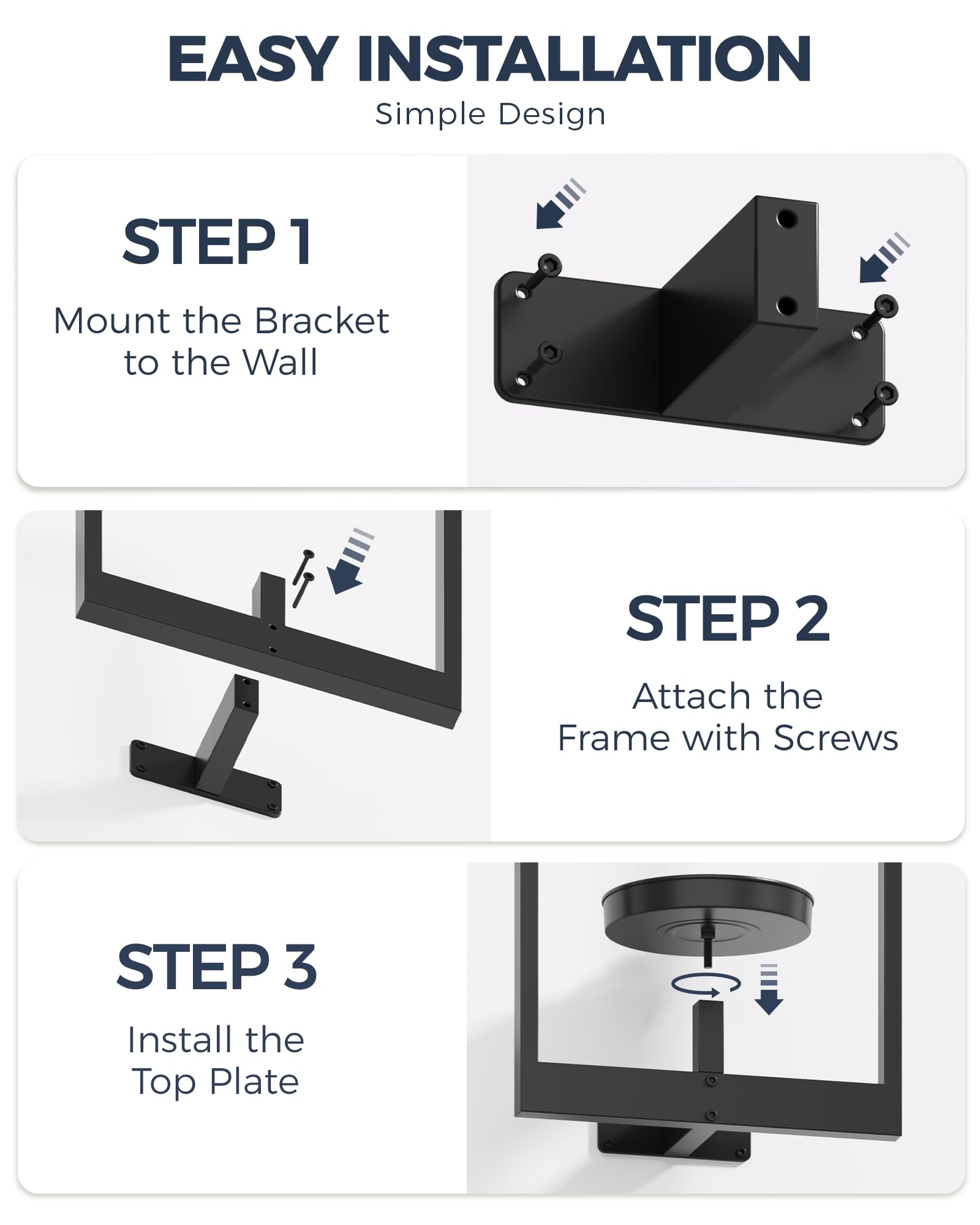 EASY INSTALLATION
Simple Design

STEP 1
Mount the Bracket to the Wall

STEP 2
Attach the Frame with Screws

STEP 3
Install the Top Plate