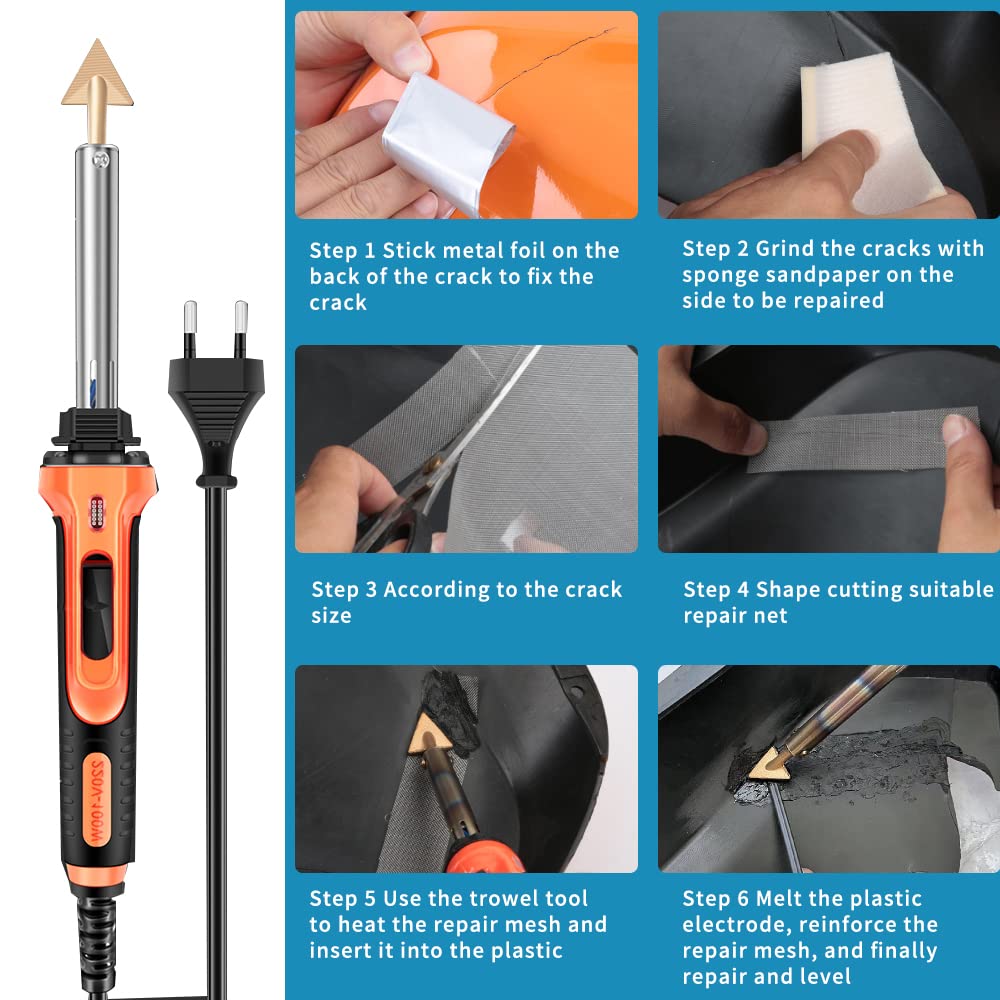 220V-100W

Step 1 Stick metal foil on the back of the crack to fix the crack

Step 2 Grind the cracks with sponge sandpaper on the side to be repaired

Step 3 According to the crack size

Step 4 Shape cutting suitable repair net

Step 5 Use the trowel tool to heat the repair mesh and insert it into the plastic

Step 6 Melt the plastic electrode, reinforce the repair mesh, and finally repair and level