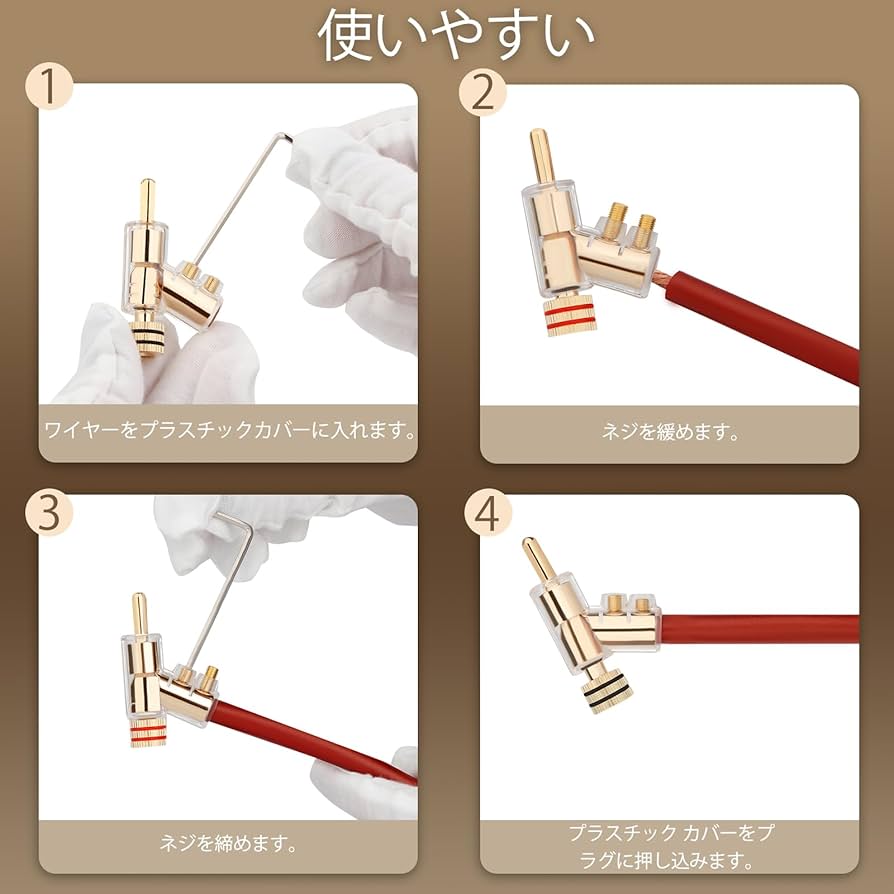 使いやすい

1

ワイヤーをプラスチックカバーに入れます。

2

ネジを緩めます。

3

ネジを締めます。

4

プラスチック カバーをプラグに押し込みます。