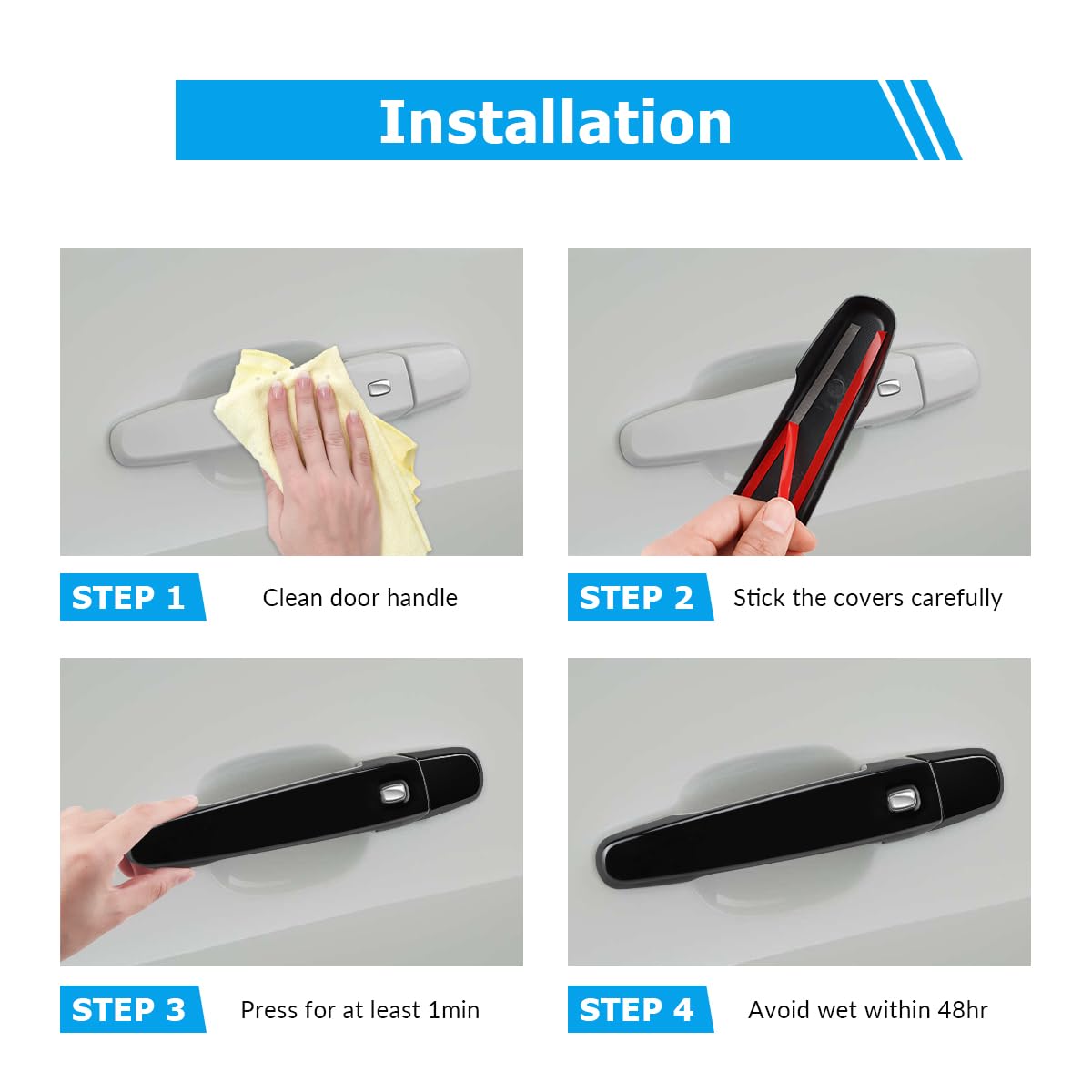 Installation

STEP 1 Clean door handle

STEP 2 Stick the covers carefully

STEP 3 Press for at least 1min

STEP 4 Avoid wet within 48hr