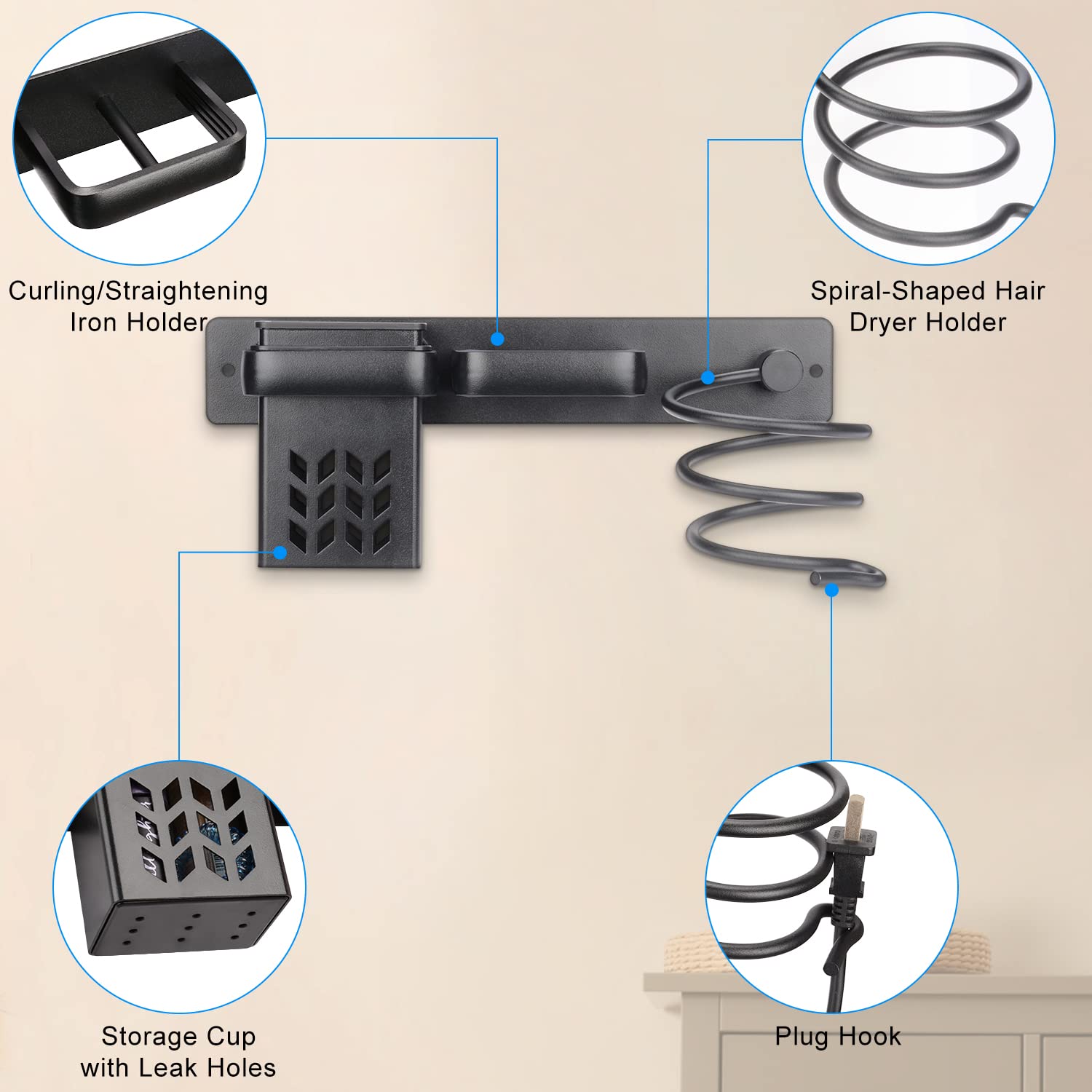 Curling/Straightening Iron Holder

Spiral-Shaped Hair Dryer Holder

Storage Cup with Leak Holes

Plug Hook