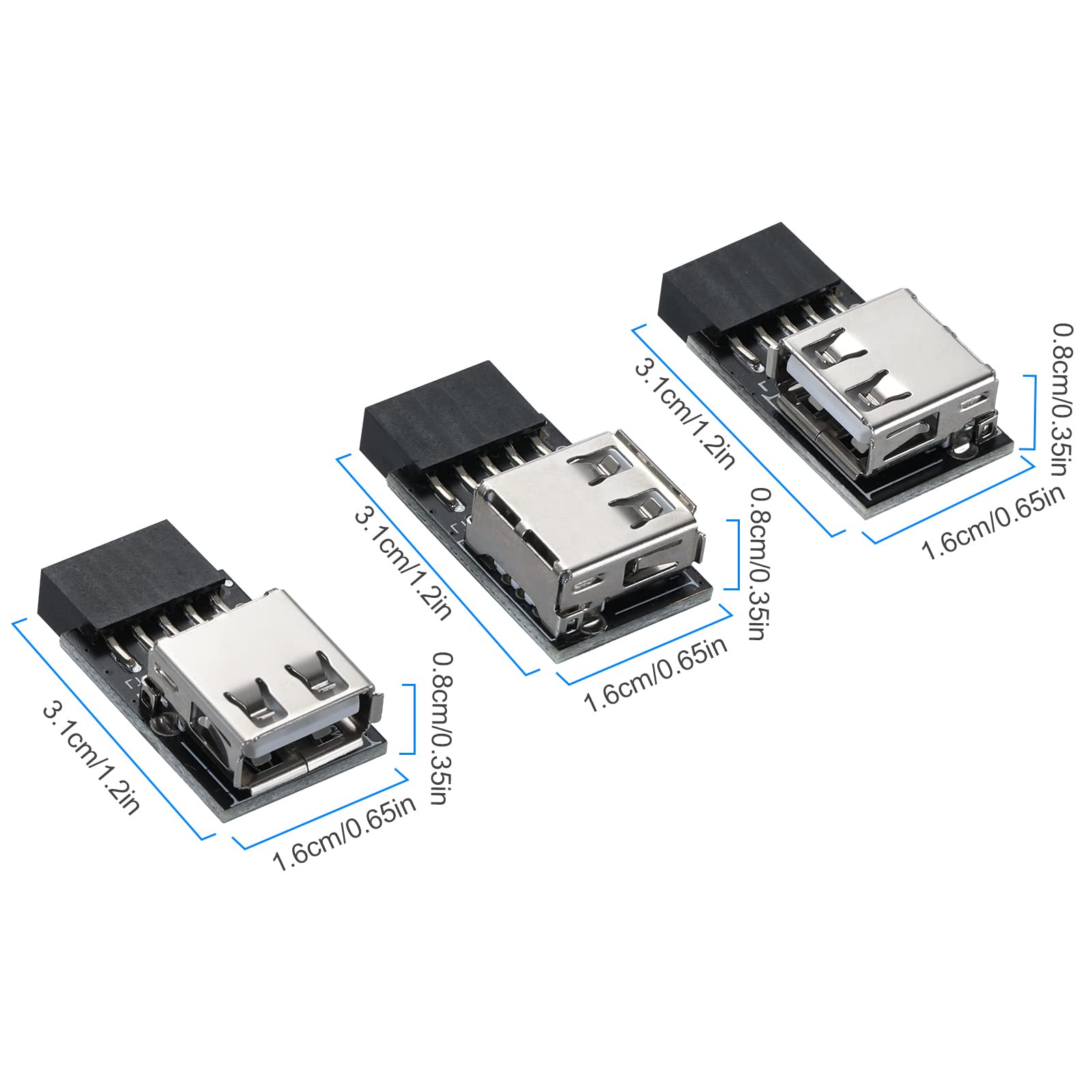 3.1cm/1.2in
0.8cm/0.35in
1.6cm/0.65in

3.1cm/1.2in
0.8cm/0.35in
1.6cm/0.65in

3.1cm/1.2in
0.8cm/0.35in
1.6cm/0.65in