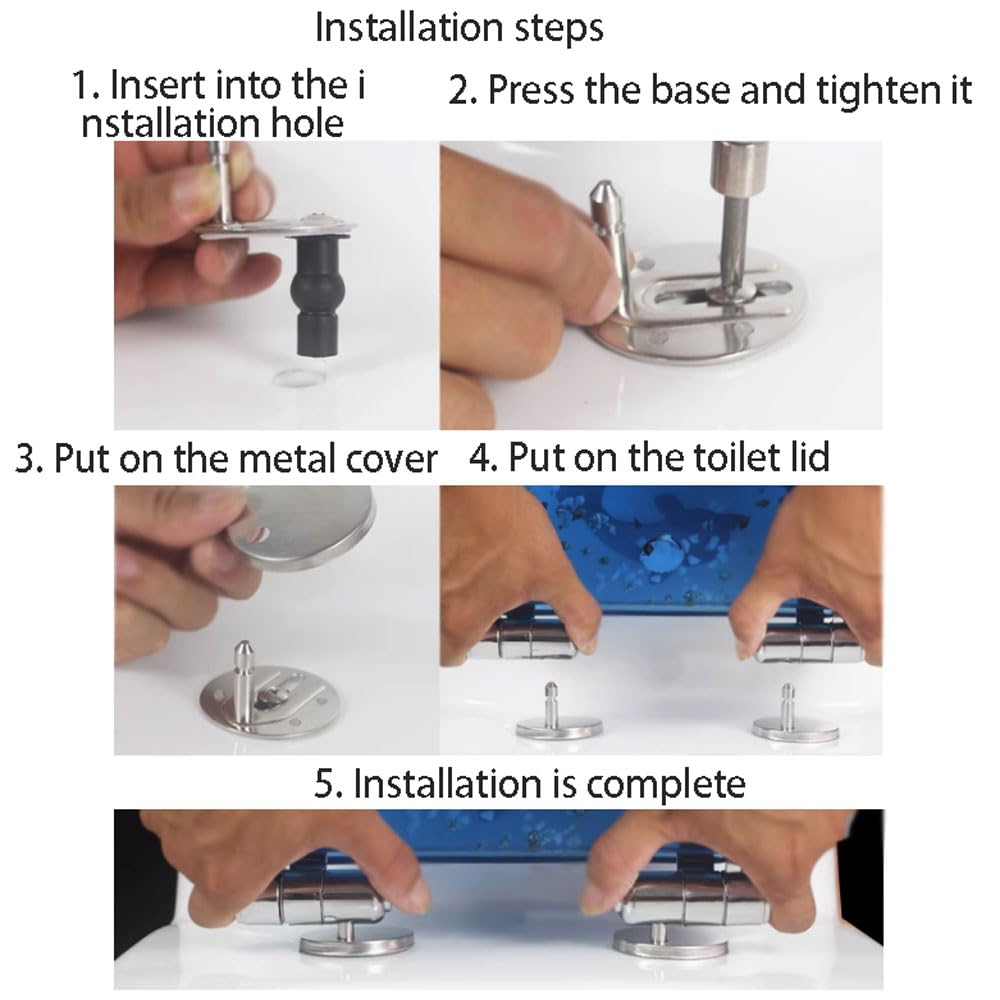 Installation steps

1. Insert into the i nstallation hole

2. Press the base and tighten it

3. Put on the metal cover

4. Put on the toilet lid

5. Installation is complete