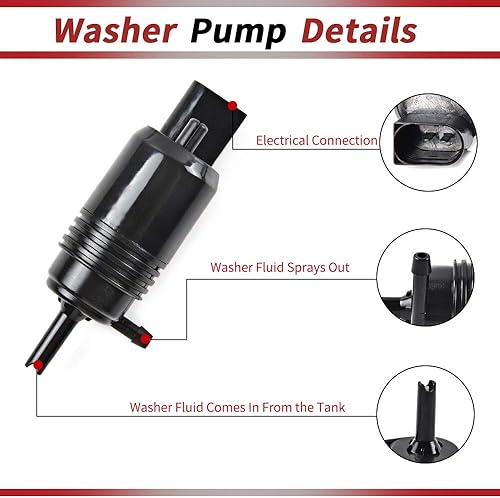 Washer Pump Details

Electrical Connection

Washer Fluid Sprays Out

Washer Fluid Comes In From the Tank