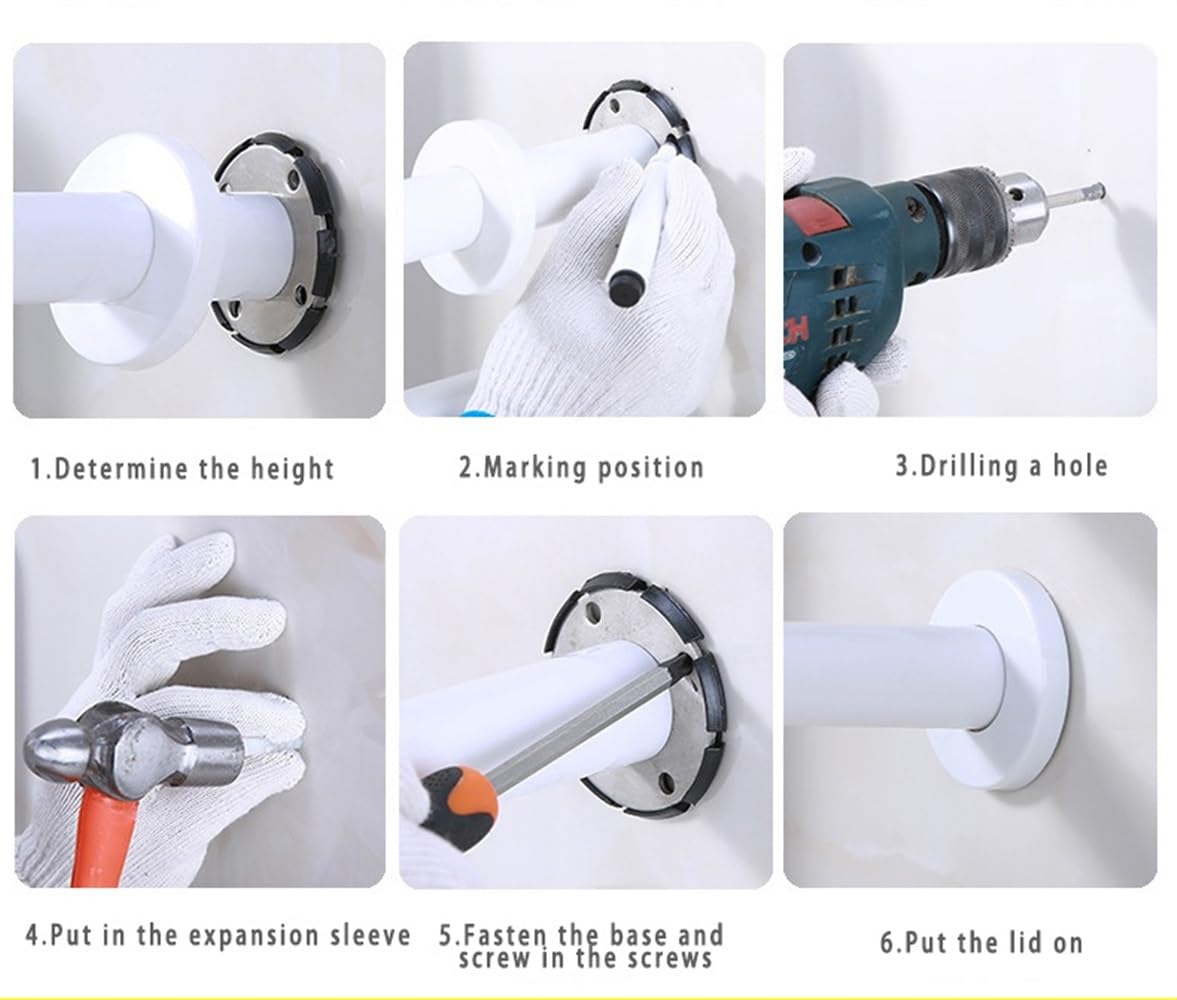 1.Determine the height

2.Marking position

3.Drilling a hole

4.Put in the expansion sleeve

5.Fasten the base and screw in the screws

6.Put the lid on