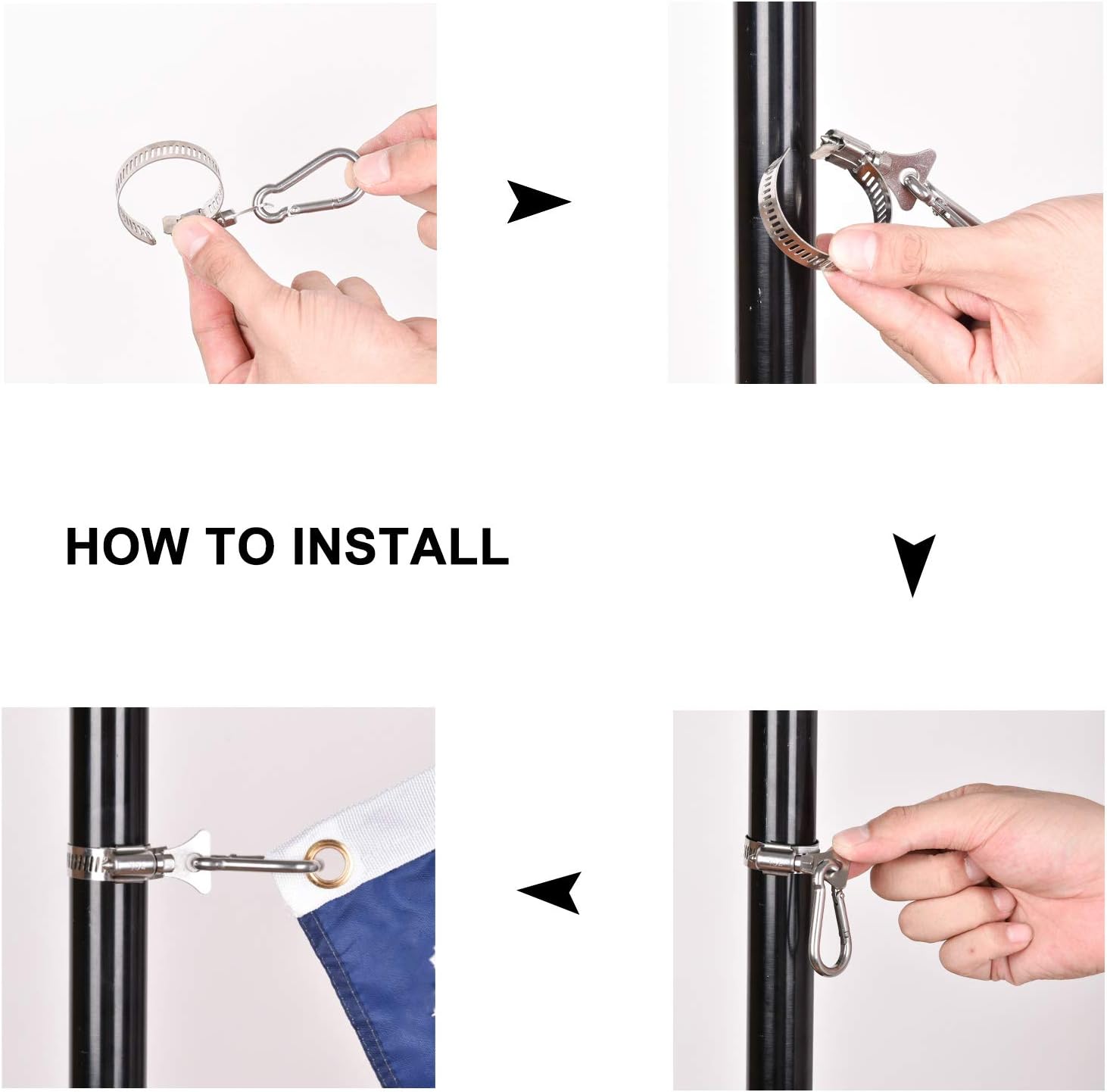 HOW TO INSTALL