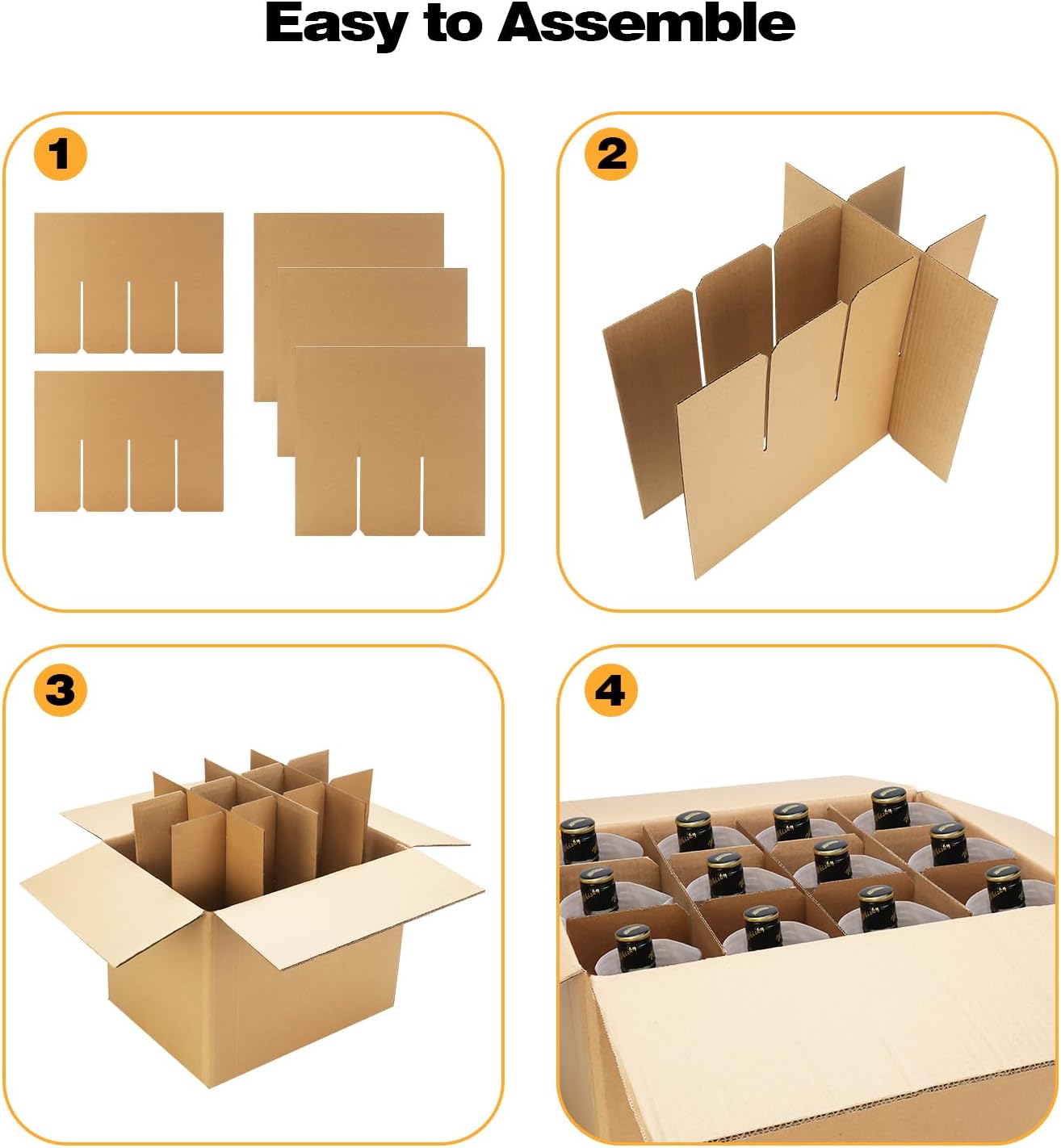 Easy to Assemble

1

2

3

4