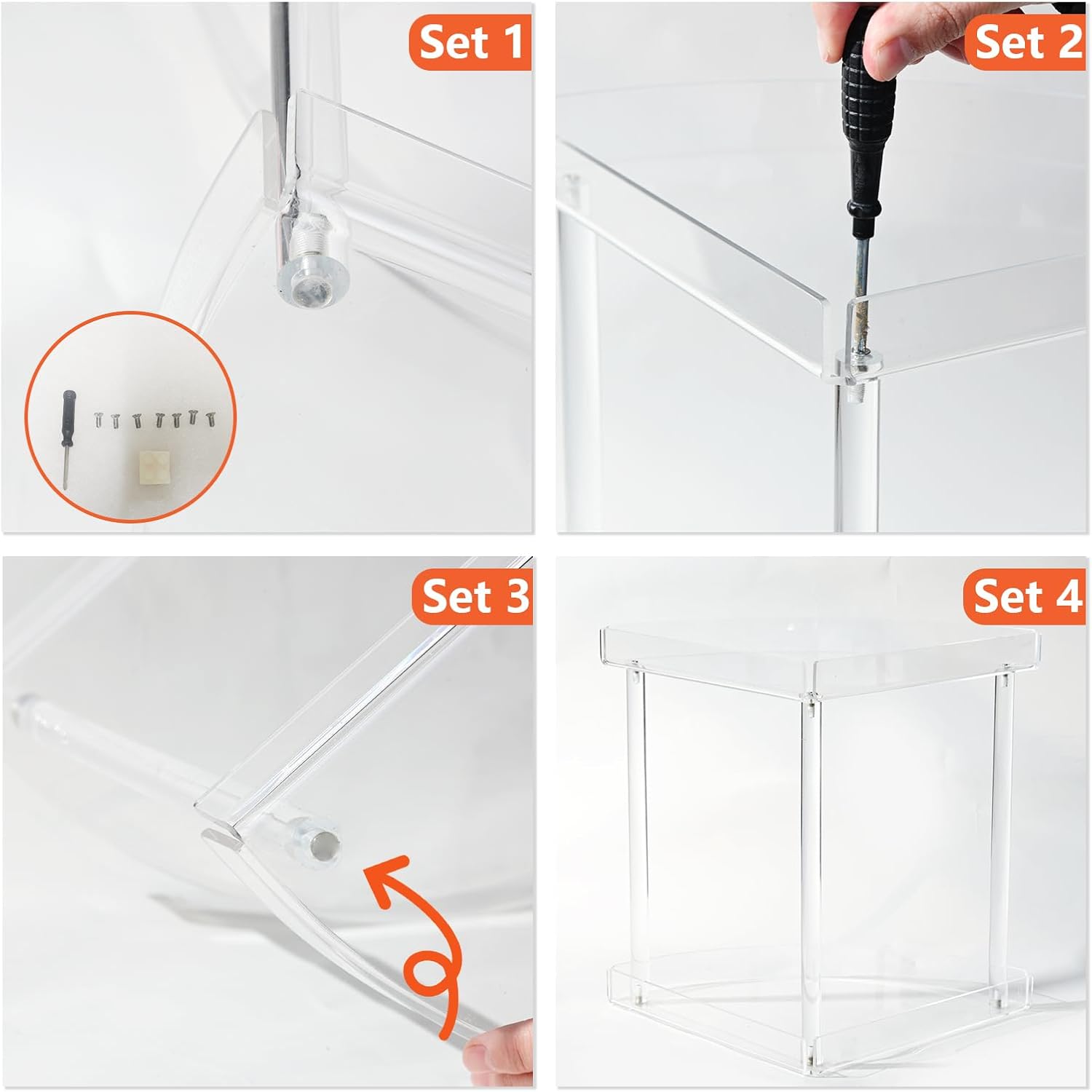 Set 1

Set 2

Set 3

Set 4