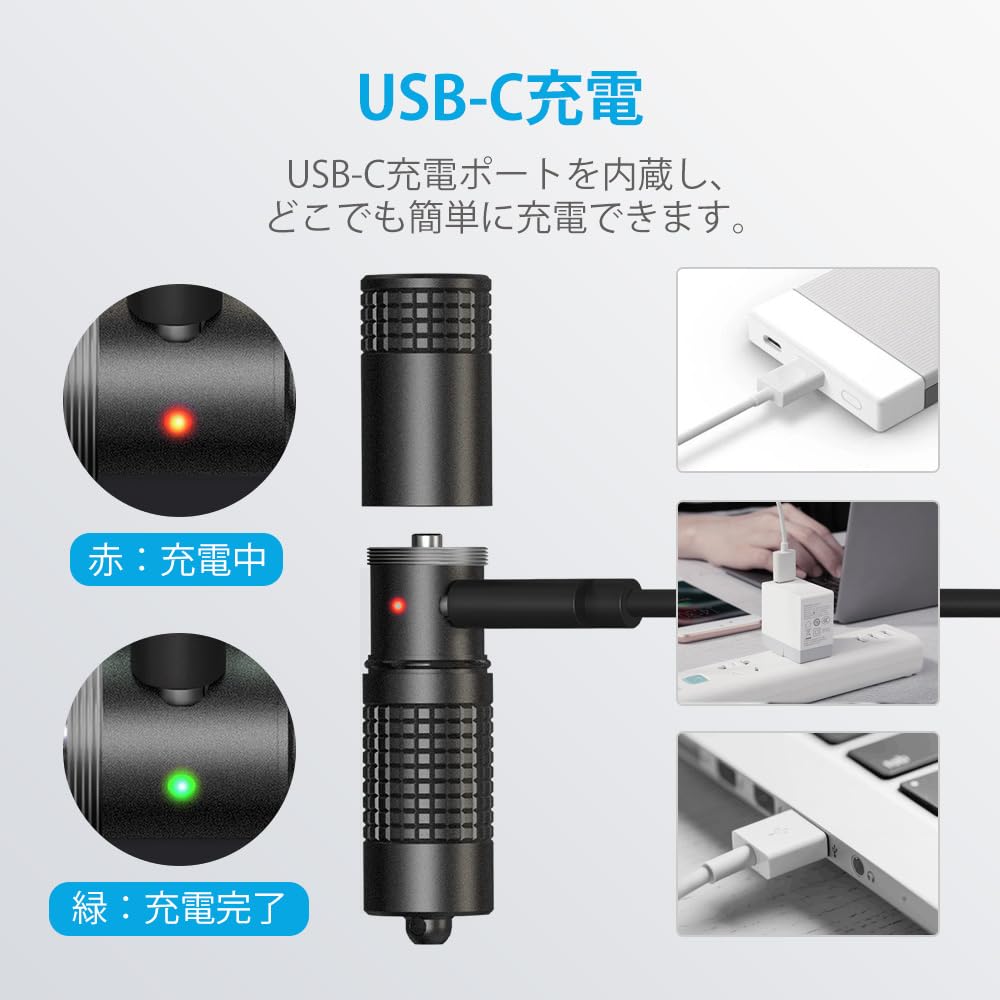 USB-C充電

USB-C充電ポートを内蔵し、どこでも簡単に充電できます。

赤：充電中

緑：充電完了