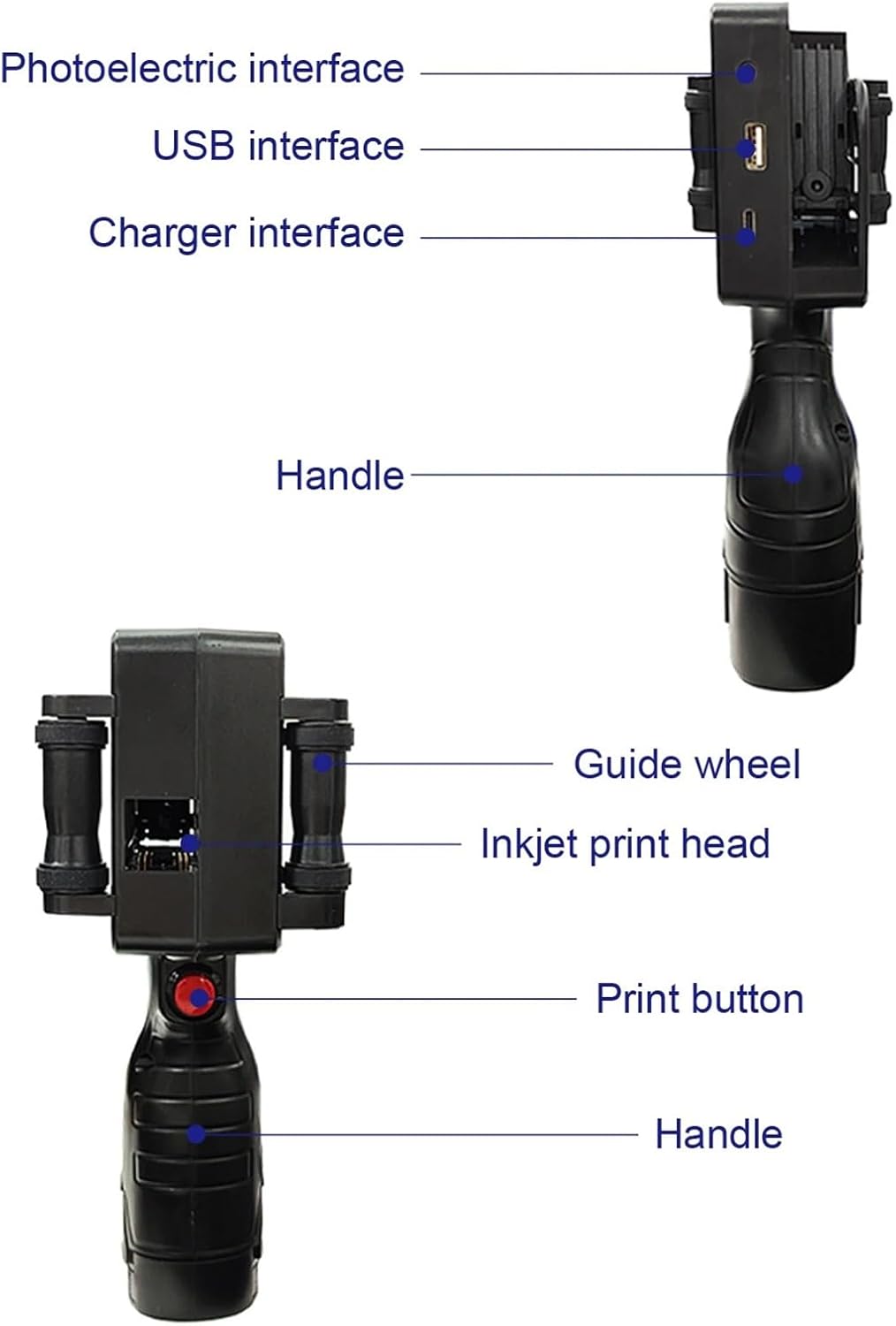 Photoelectric interface

USB interface

Charger interface

Handle

Guide wheel

Inkjet print head

Print button

Handle