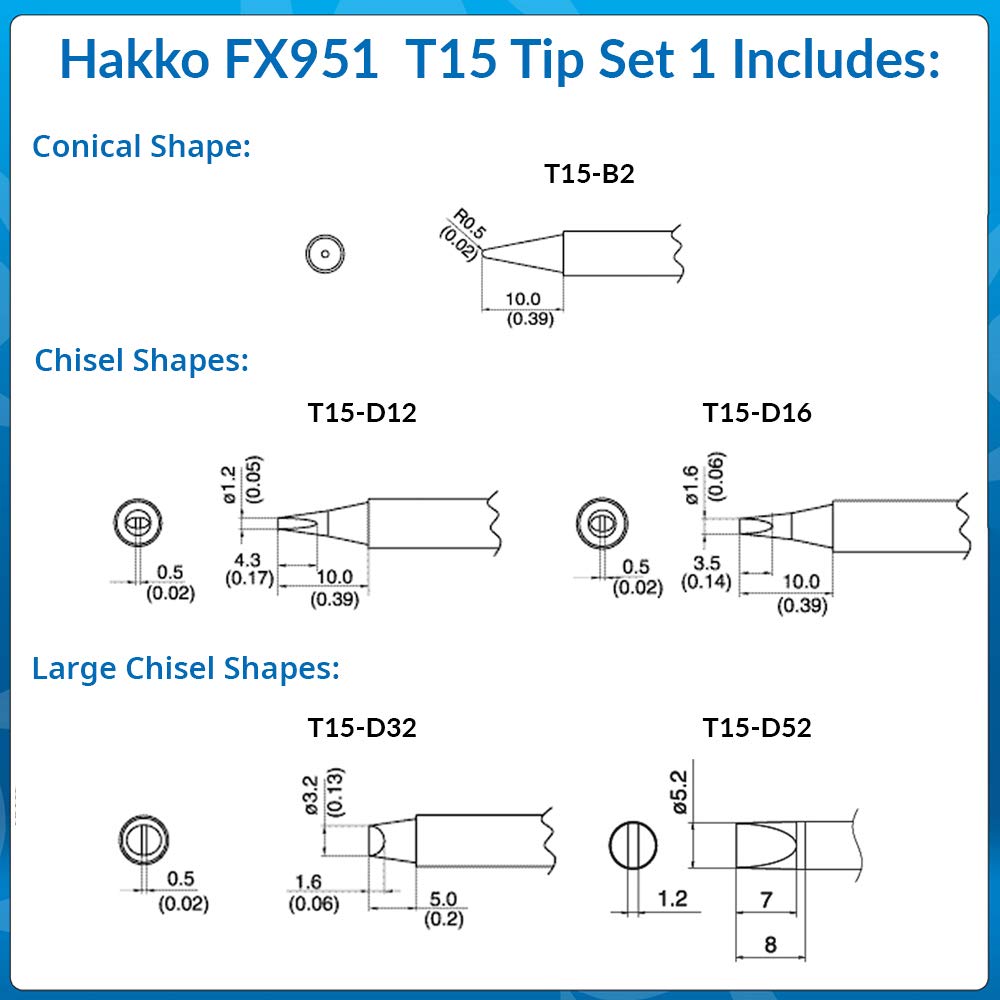 Hakko FX951 T15 Tip Set 1 Includes:

Conical Shape:

T15-B2

R0.5
(0.02)

10.0
(0.39)

Chisel Shapes:

T15-D12

ø1.2
(0.05)

0.5
(0.02)

4.3
(0.17)

10.0
(0.39)

T15-D16

ø1.6
(0.06)

0.5
(0.02)

3.5
(0.14)

10.0
(0.39)

Large Chisel Shapes:

T15-D32

ø3.2
(0.13)

0.5
(0.02)

1.6
(0.06)

5.0
(0.2)

T15-D52

ø5.2

1.2

7

8