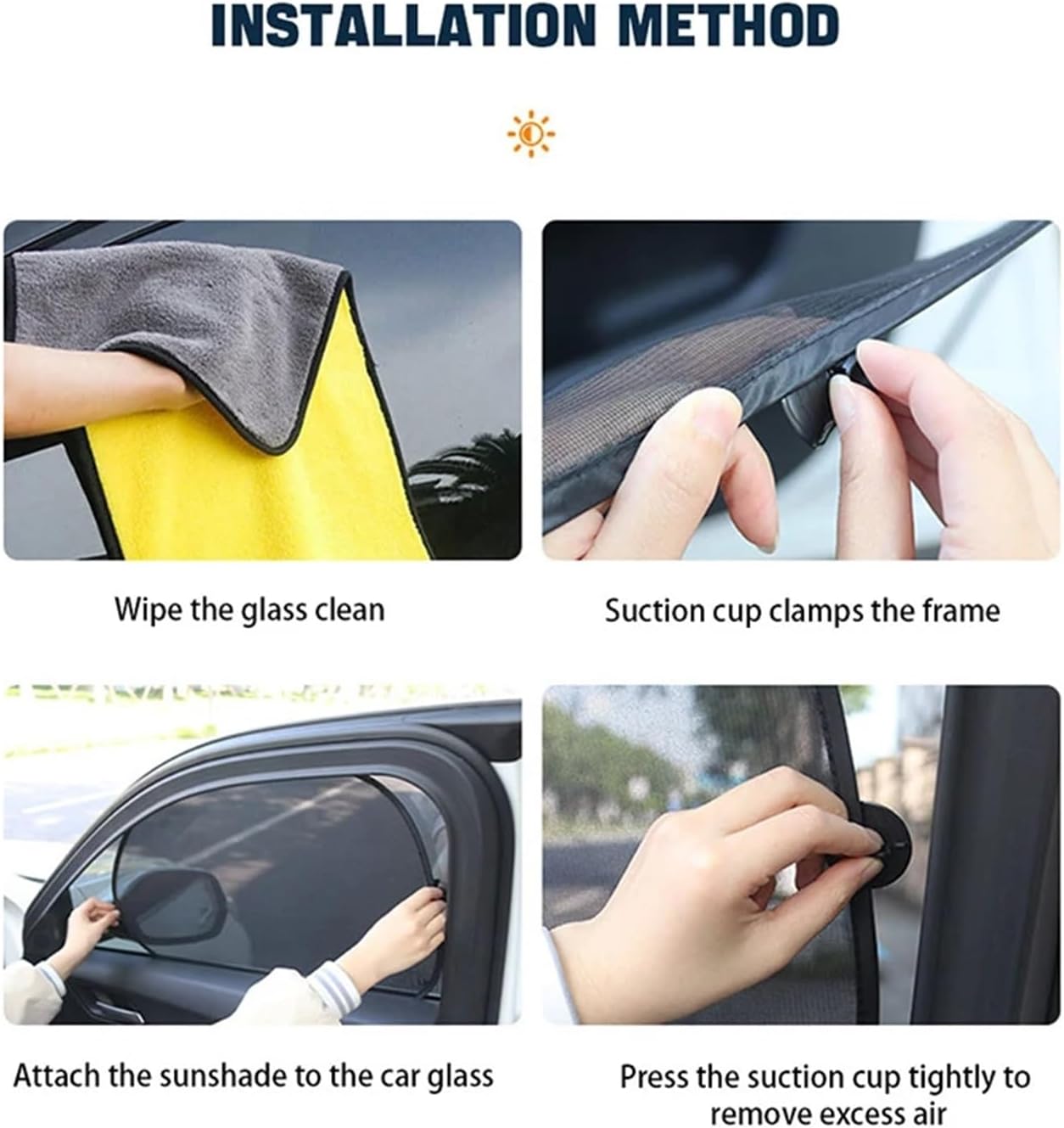 INSTALLATION METHOD

Wipe the glass clean

Suction cup clamps the frame

Attach the sunshade to the car glass

Press the suction cup tightly to remove excess air