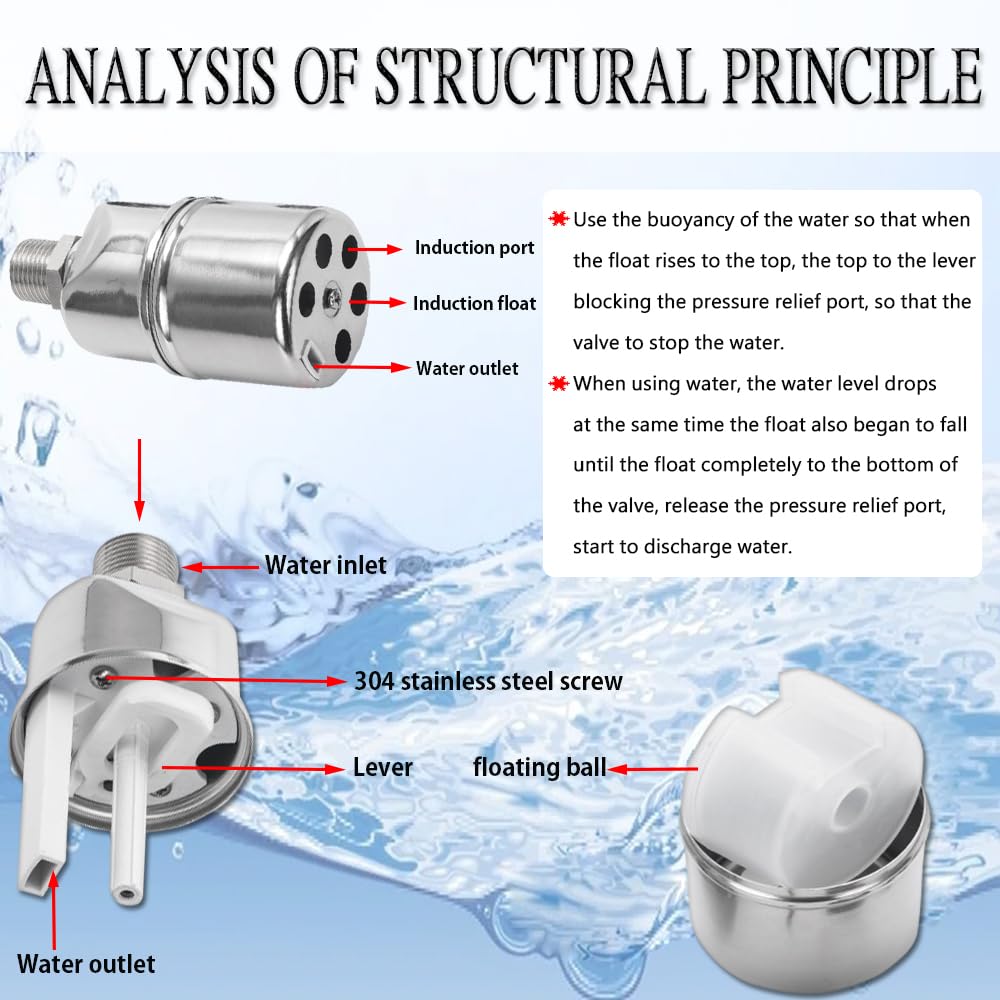 ANALYSIS OF STRUCTURAL PRINCIPLE

Induction port

Induction float

Water outlet

Use the buoyancy of the water so that when the float rises to the top, the top to the lever blocking the pressure relief port, so that the valve to stop the water.

When using water, the water level drops at the same time the float also began to fall until the float completely to the bottom of the valve, release the pressure relief port, start to discharge water.

Water inlet

304 stainless steel screw

Lever

floating ball

Water outlet