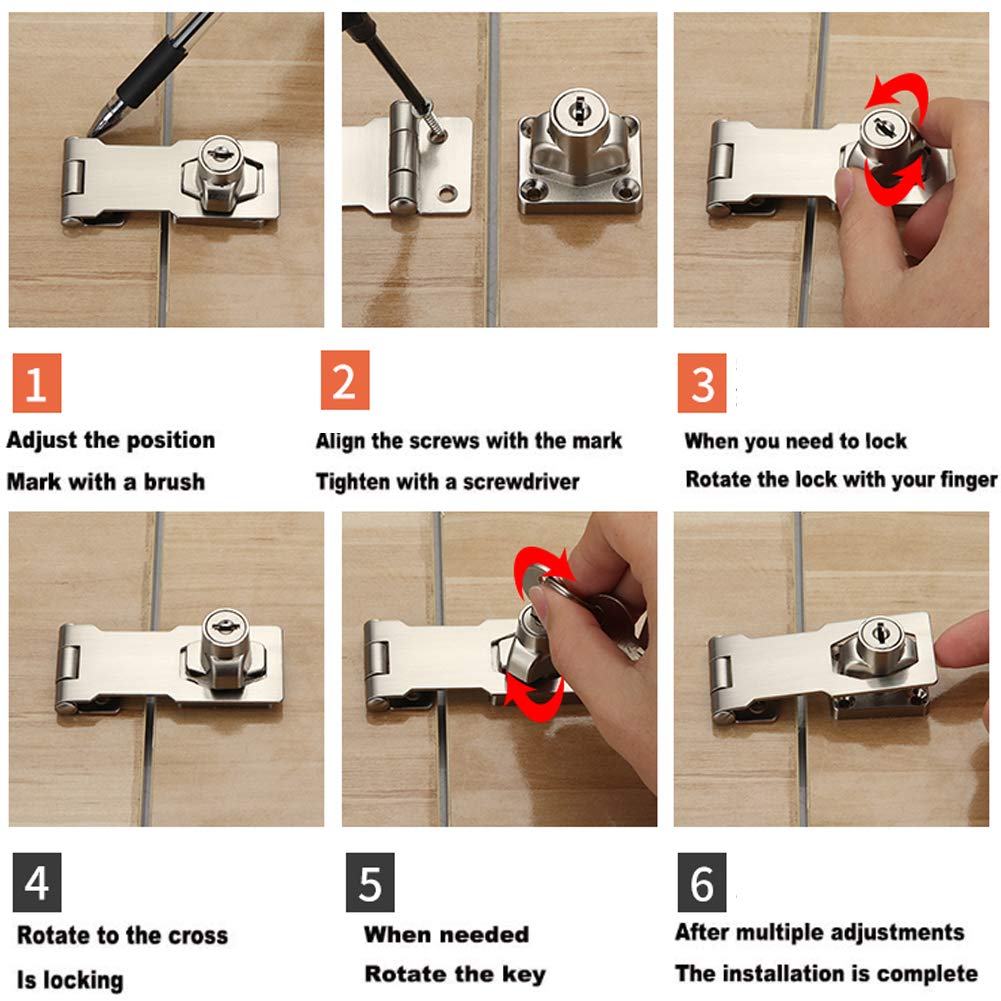 1

Adjust the position

Mark with a brush

2

Align the screws with the mark

Tighten with a screwdriver

3

When you need to lock

Rotate the lock with your finger

4

Rotate to the cross

Is locking

5

When needed

Rotate the key

6

After multiple adjustments

The installation is complete