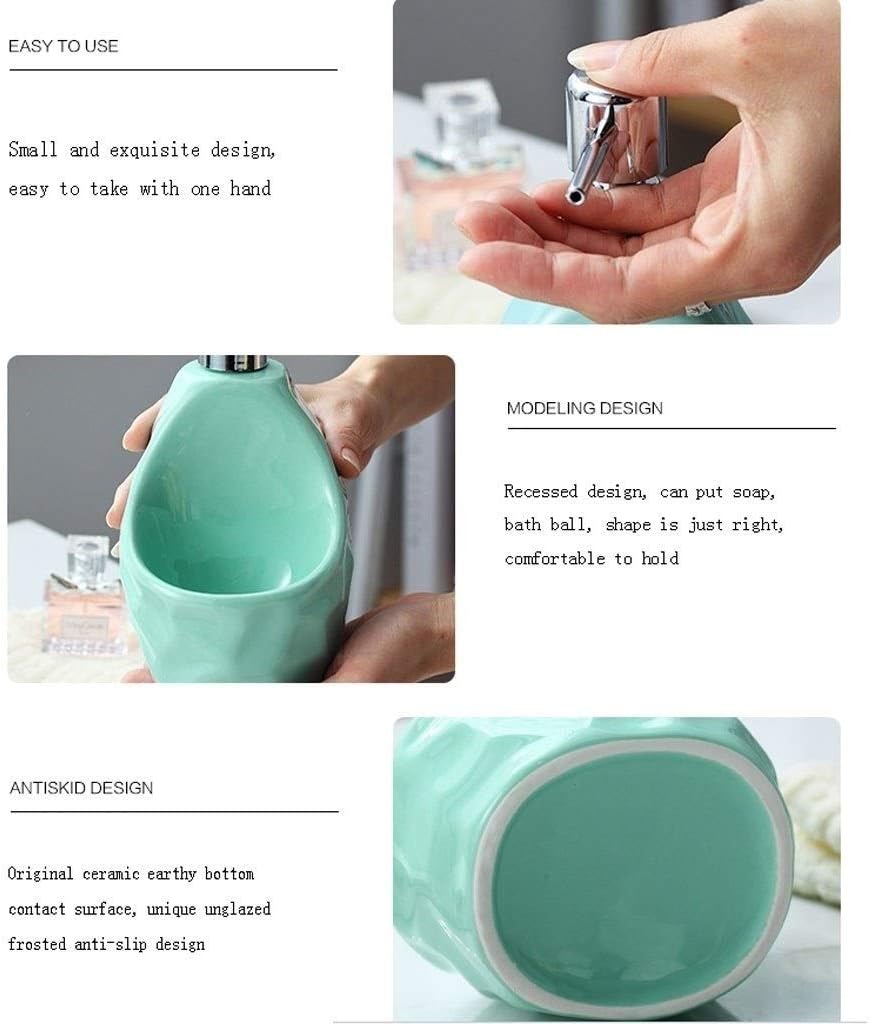 EASY TO USE

Small and exquisite design, easy to take with one hand

MODELING DESIGN

Recessed design, can put soap, bath ball, shape is just right, comfortable to hold

ANTISKID DESIGN

Original ceramic earthy bottom contact surface, unique unglazed frosted anti-slip design