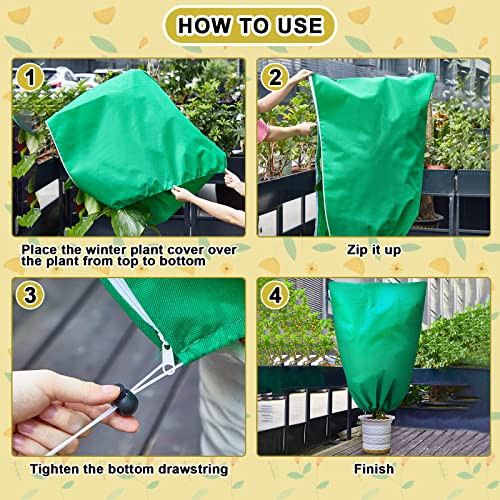 HOW TO USE

1

Place the winter plant cover over the plant from top to bottom

2

Zip it up

3

Tighten the bottom drawstring

4

Finish