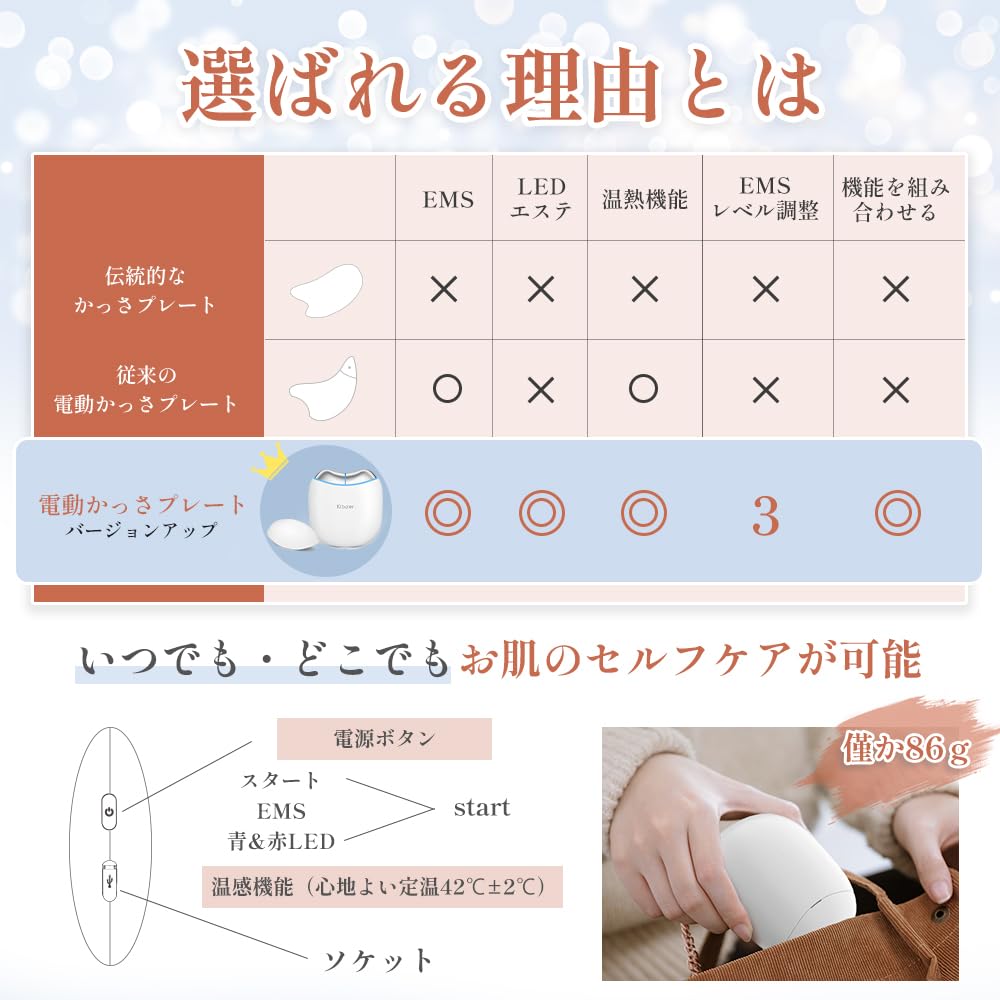 選ばれる理由とは

| | | EMS | LED エステ | 温熱機能 | EMS レベル調整 | 機能を組み合わせる |
|---|---|---|---|---|---|---|
| 伝統的な かっさプレート | | × | × | × | × | × |
| 従来の 電動かっさプレート | | ○ | × | ○ | × | × |
| 電動かっさプレート バージョンアップ | | ◎ | ◎ | ◎ | 3 | ◎ |

いつでも・どこでもお肌のセルフケアが可能

電源ボタン

スタート
EMS
青&赤LED

start

温感機能（心地よい定温42℃±2℃）

ソケット

僅か86g