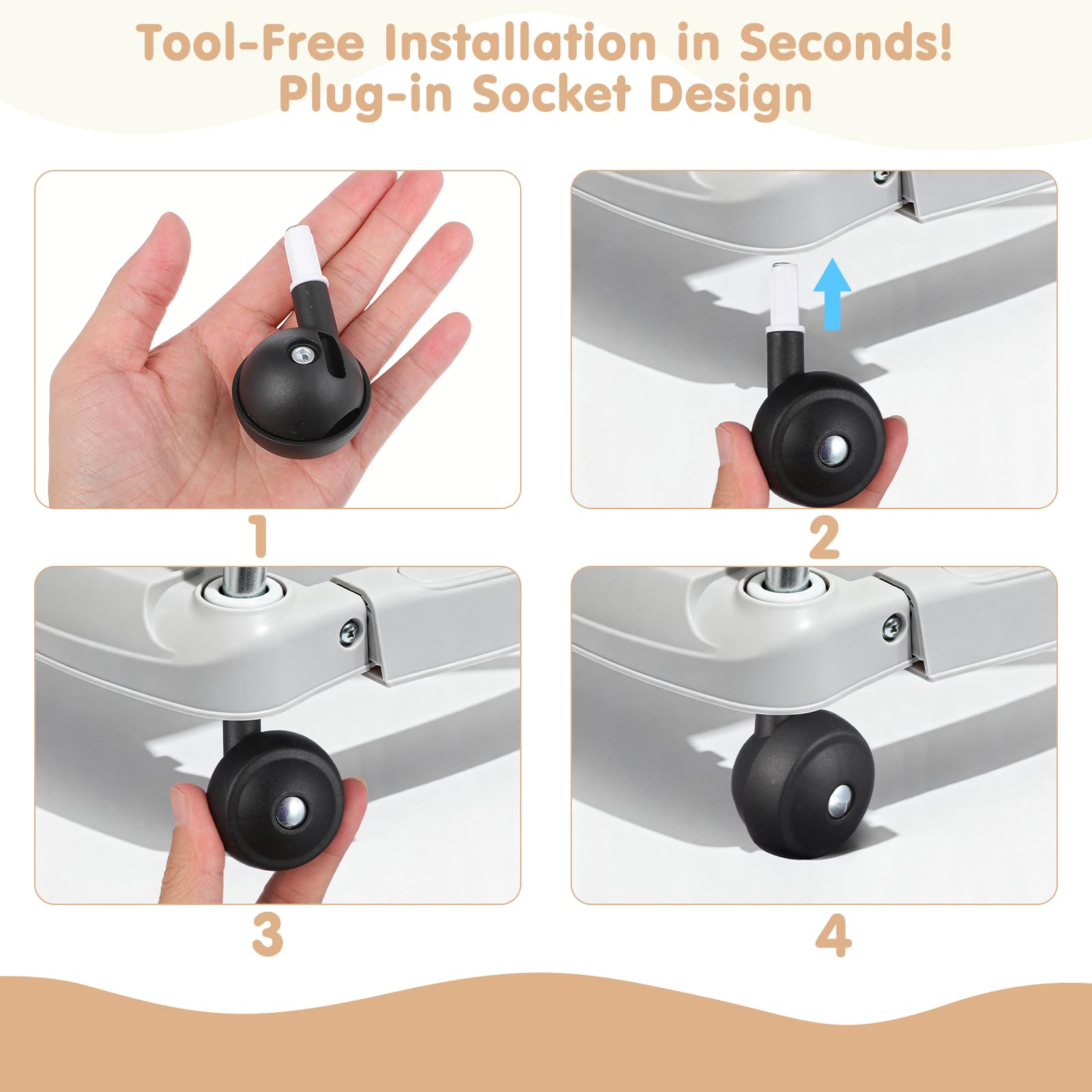 Tool-Free Installation in Seconds!
Plug-in Socket Design

1

2

3

4