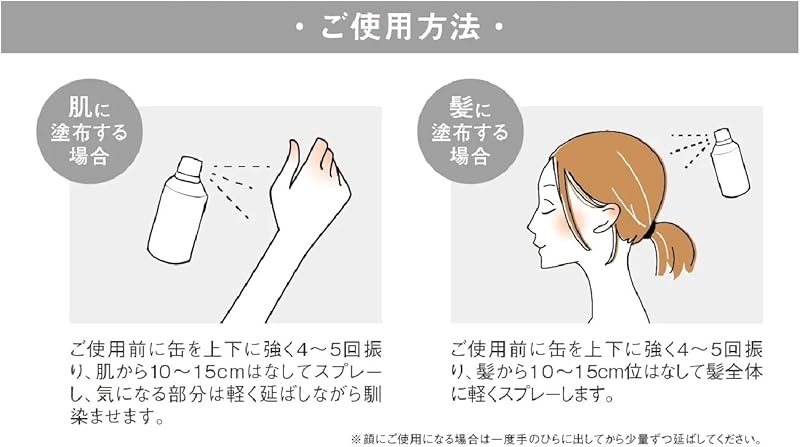 ・ご使用方法・

肌に塗布する場合

ご使用前に缶を上下に強く4～5回振り、肌から10～15cmはなしてスプレーし、気になる部分は軽く延ばしながら馴染ませます。

髪に塗布する場合

ご使用前に缶を上下に強く4～5回振り、髪から10～15cm位はなして髪全体に軽くスプレーします。

※顔にご使用になる場合は一度手のひらに出してから少量ずつ延ばしてください。