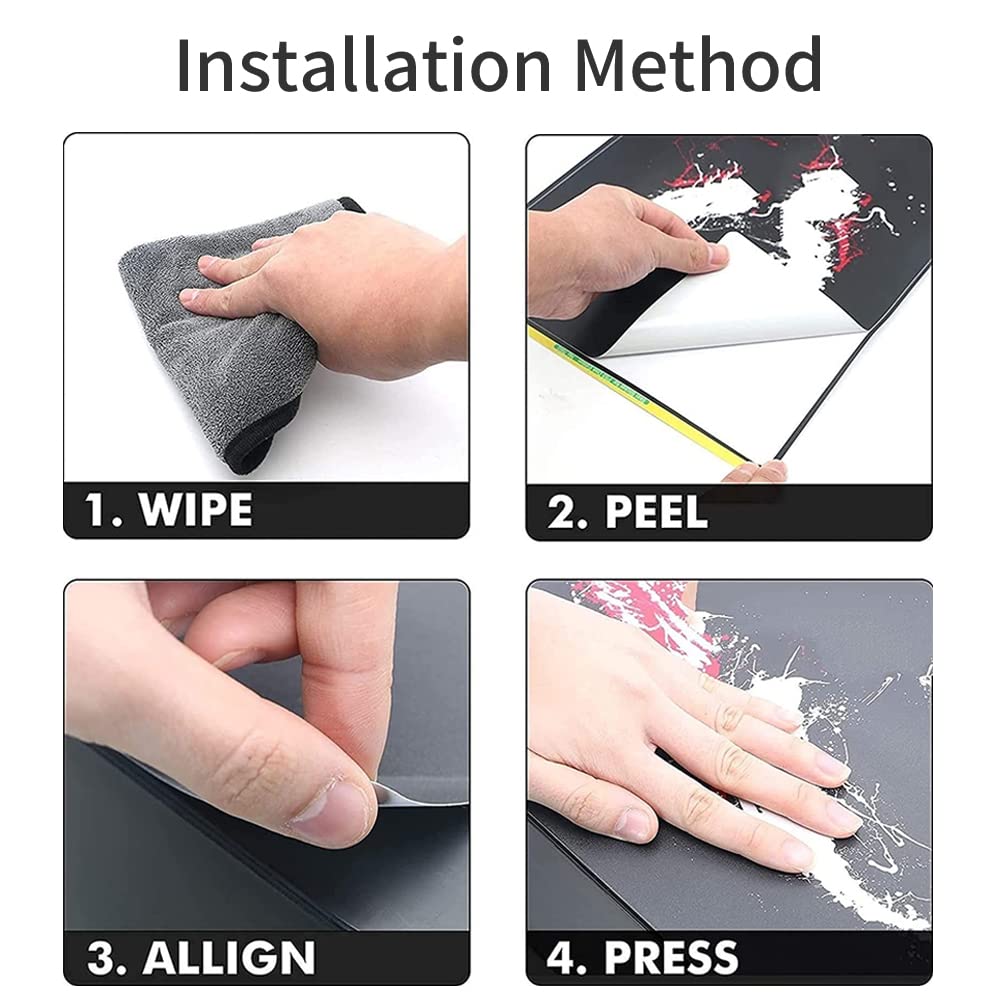 Installation Method

1. WIPE

2. PEEL

3. ALLIGN

4. PRESS