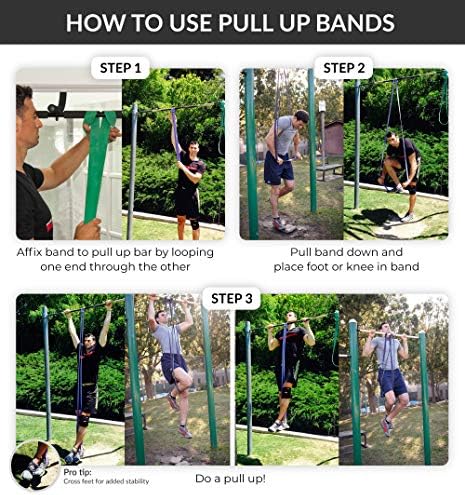 HOW TO USE PULL UP BANDS

STEP 1

Affix band to pull up bar by looping one end through the other

STEP 2

Pull band down and place foot or knee in band

STEP 3

Pro tip:
Cross feet for added stability

Do a pull up!