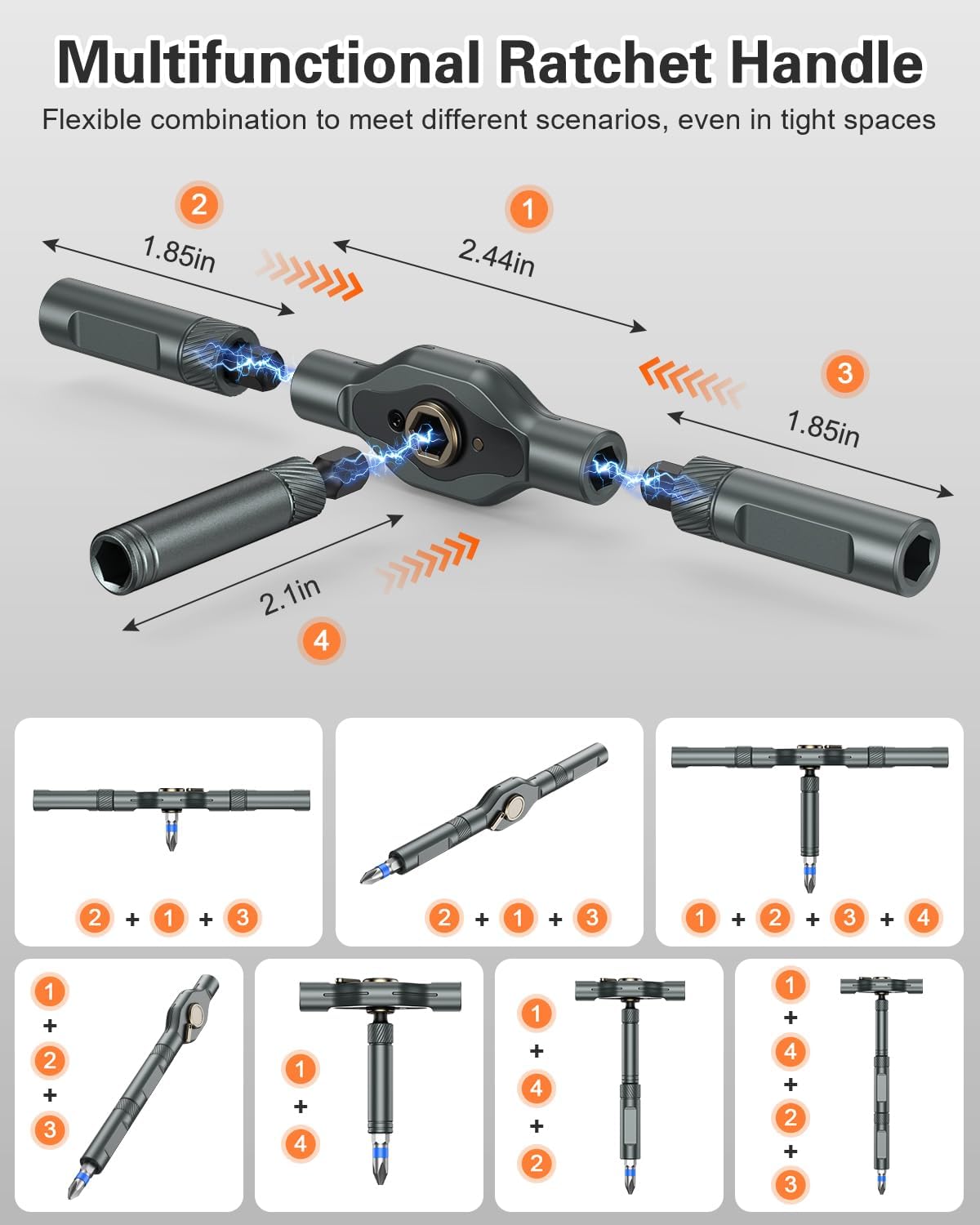 Multifunctional Ratchet Handle

Flexible combination to meet different scenarios, even in tight spaces

2
1.85in

1
2.44in

3
1.85in

2.1in
4

2 + 1 + 3

2 + 1 + 3

1 + 2 + 3 + 4

1
+
2
+
3

1
+
4

1
+
4
+
2

1
+
4
+
2
+
3