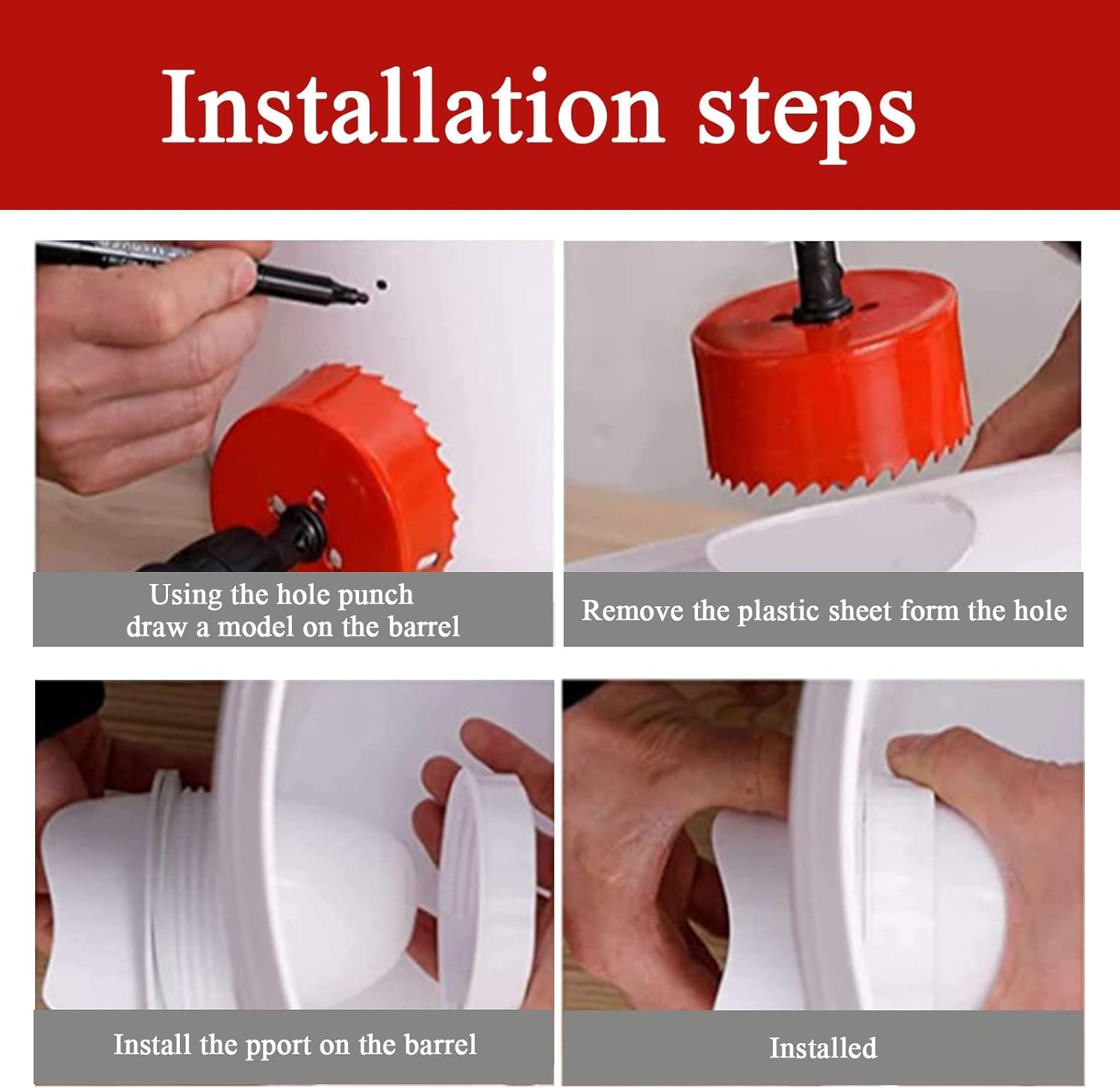 Installation steps

Using the hole punch
draw a model on the barrel

Remove the plastic sheet form the hole

Install the pport on the barrel

Installed