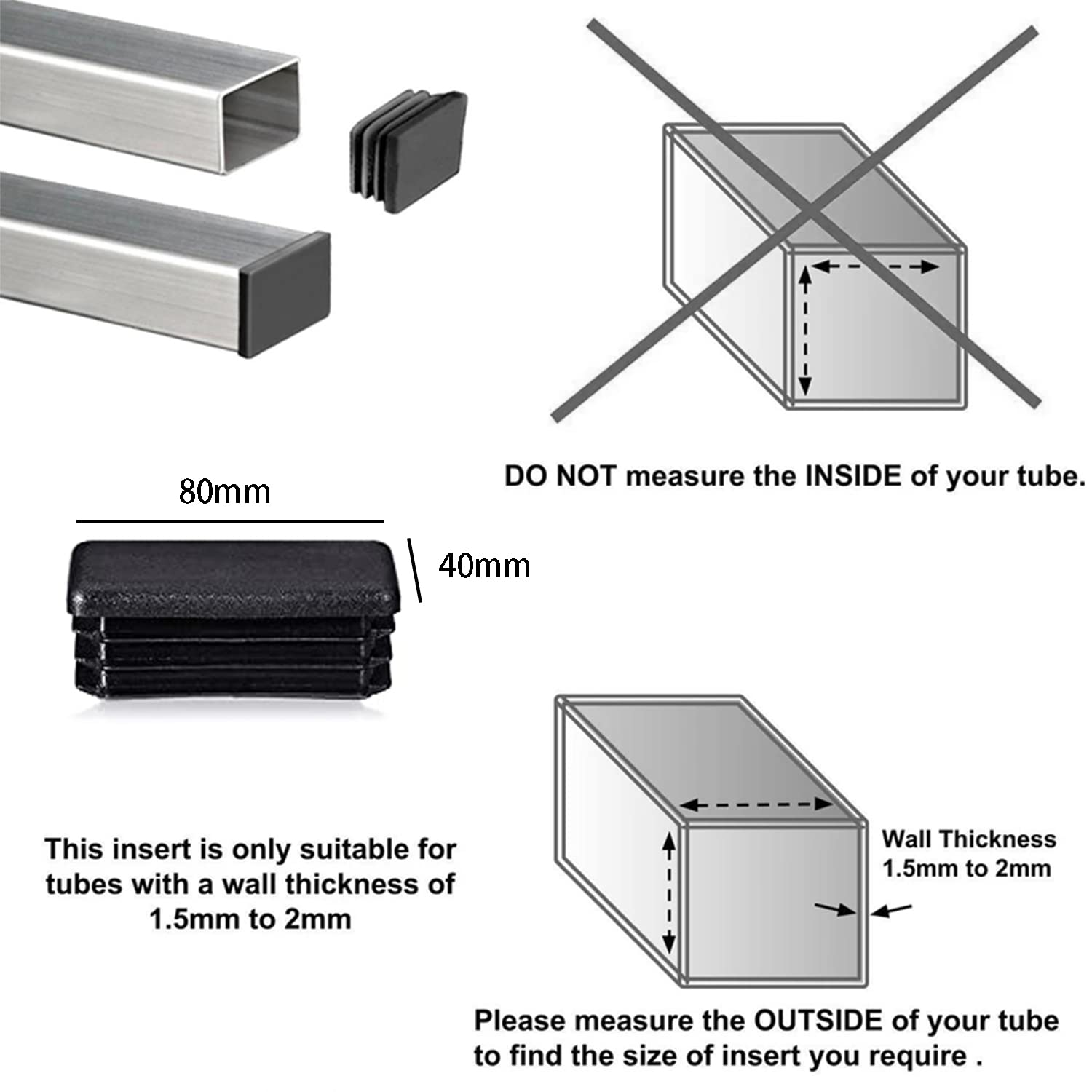 DO NOT measure the INSIDE of your tube.

80mm

40mm

This insert is only suitable for tubes with a wall thickness of 1.5mm to 2mm

Wall Thickness 1.5mm to 2mm

Please measure the OUTSIDE of your tube to find the size of insert you require .