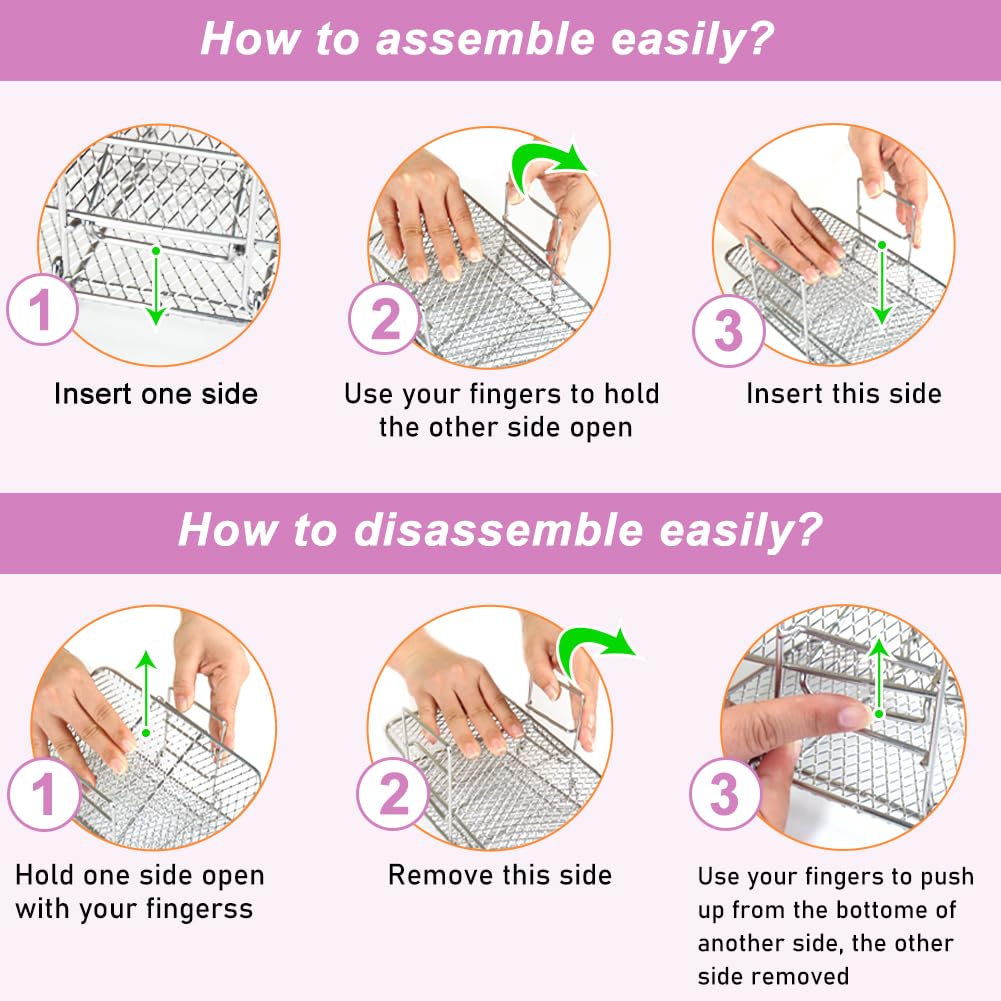 How to assemble easily?

1
Insert one side

2
Use your fingers to hold the other side open

3
Insert this side

How to disassemble easily?

1
Hold one side open with your fingerss

2
Remove this side

3
Use your fingers to push up from the bottome of another side, the other side removed