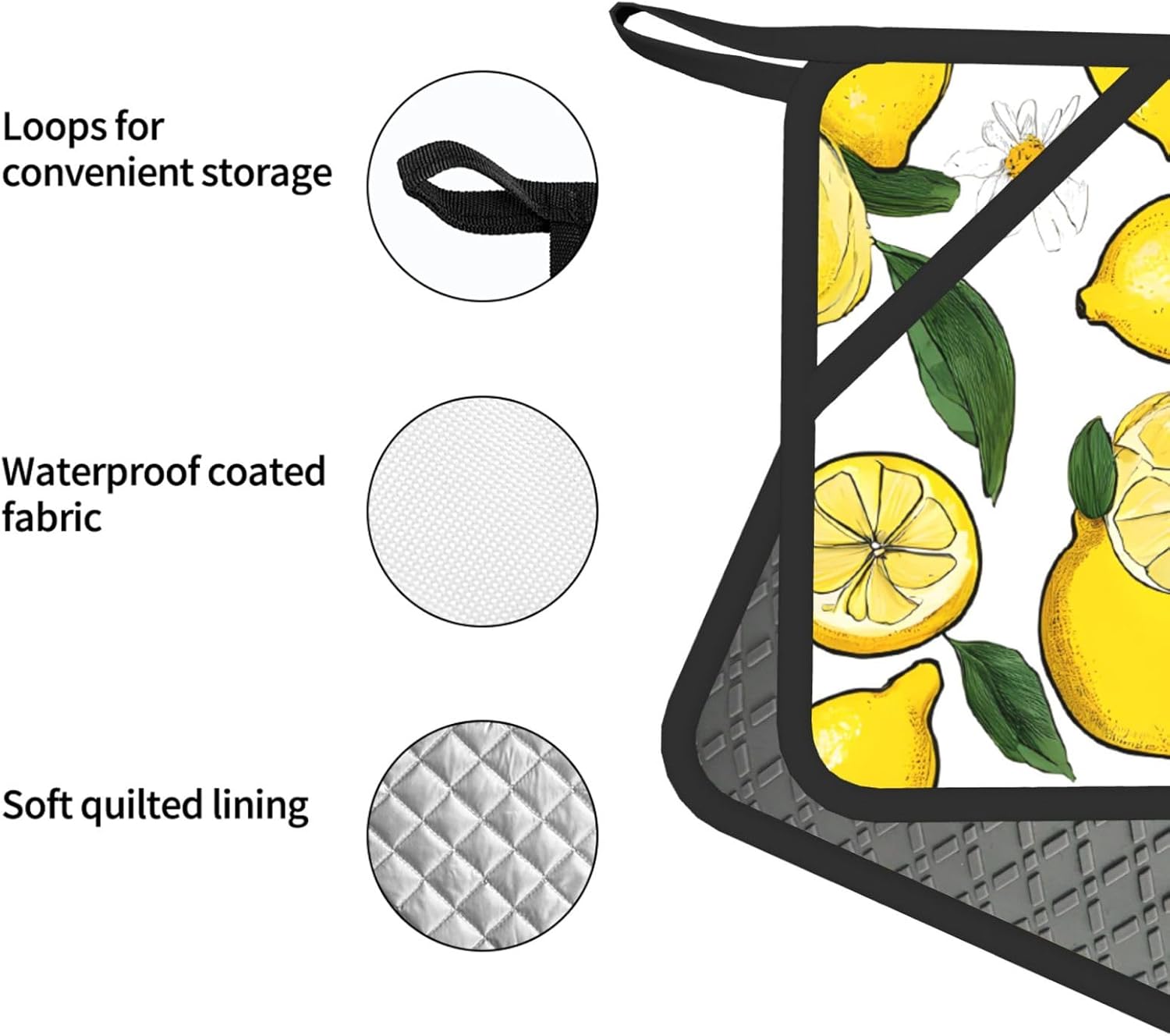 Loops for convenient storage

Waterproof coated fabric

Soft quilted lining