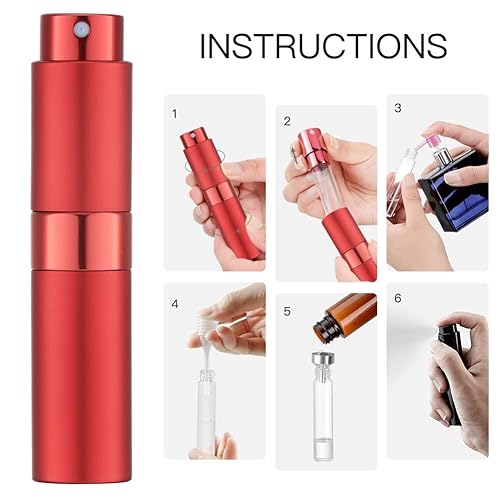 INSTRUCTIONS

1

2

3

4

5

6