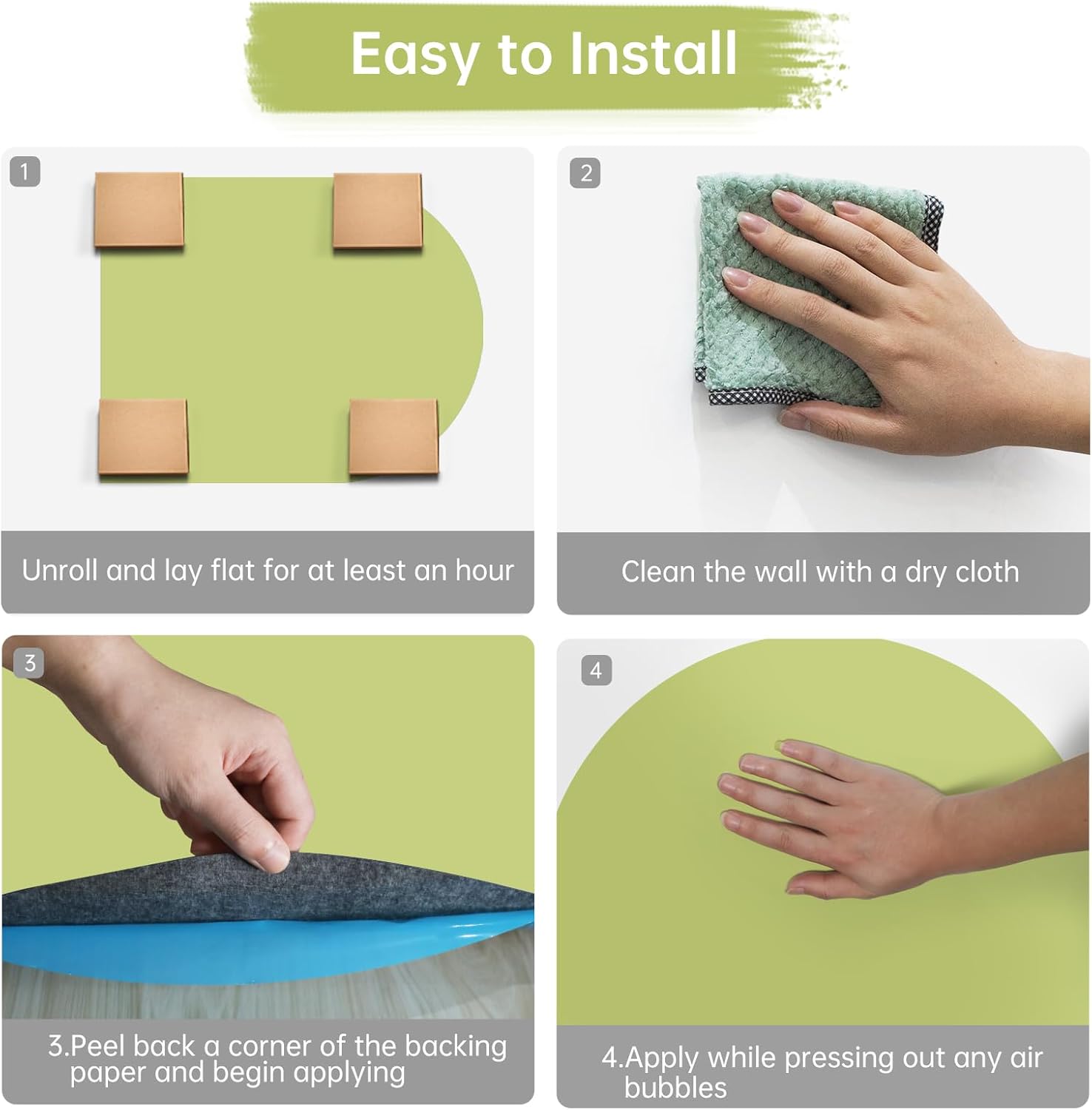 Easy to Install

1

Unroll and lay flat for at least an hour

2

Clean the wall with a dry cloth

3

3.Peel back a corner of the backing paper and begin applying

4

4.Apply while pressing out any air bubbles